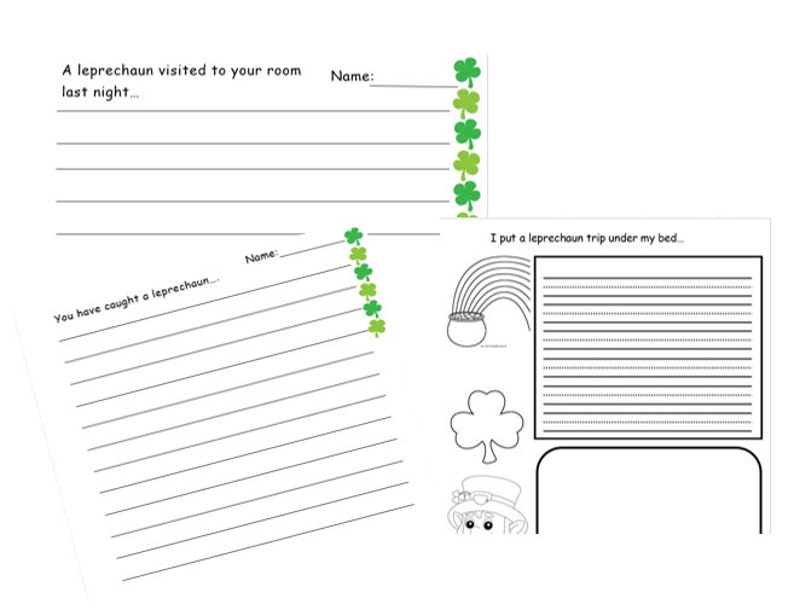 A leprechaun visited to your room last night...

Name:

Name:

You have caught a leprechaun...

I put a leprechaun trip under my bed...