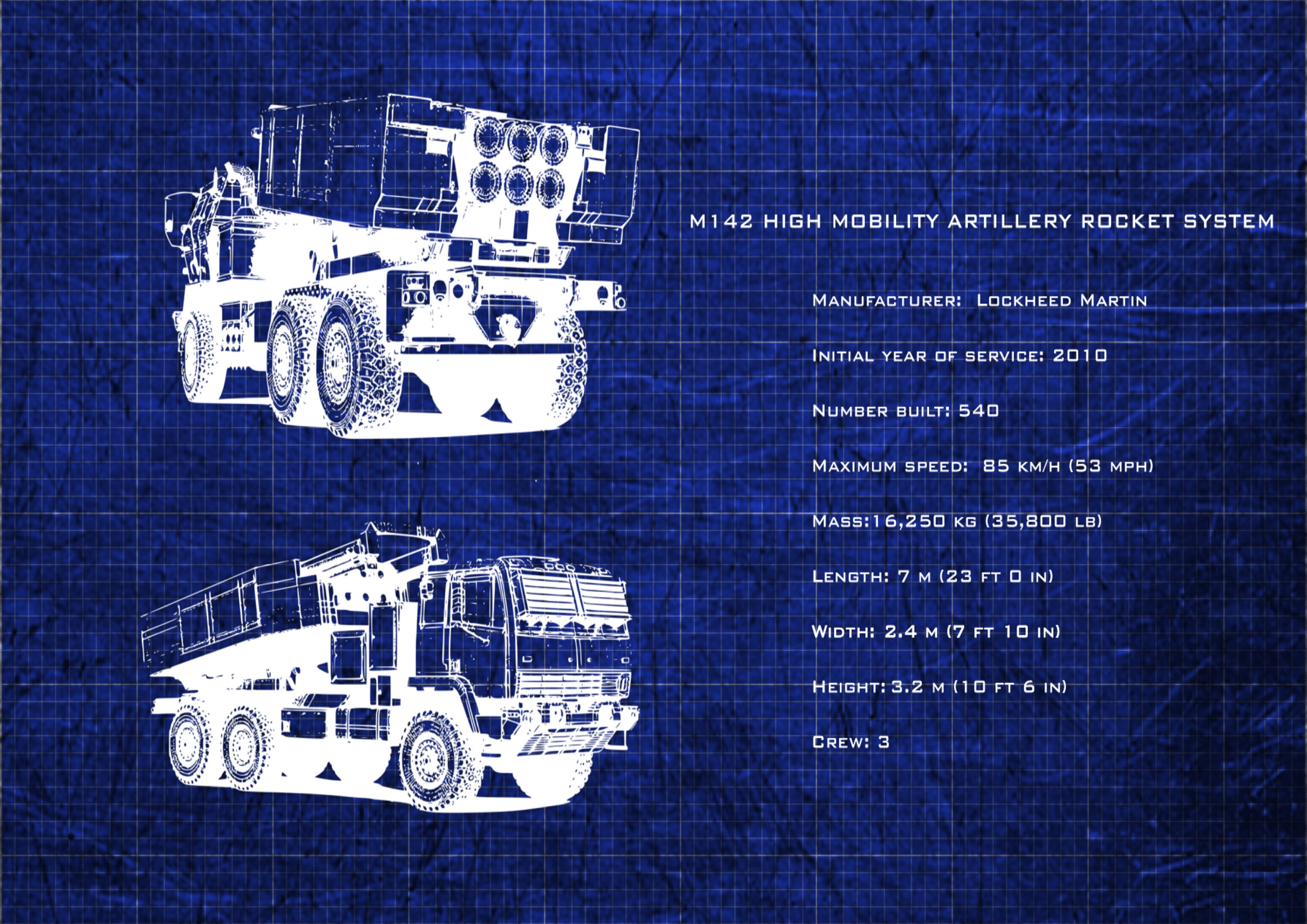 M142 HIGH MOBILITY ARTILLERY ROCKET SYSTEM

Manufacturer: Lockheed Martin

Initial year of service: 2010

Number built: 540

Maximum speed: 85 km/h (53 mph)

Mass:16,250 kg (35,800 lb)

Length: 7 m (23 ft 0 in)

Width: 2.4 m (7 ft 10 in)

Height: 3.2 m (10 ft 6 in)

Crew: 3