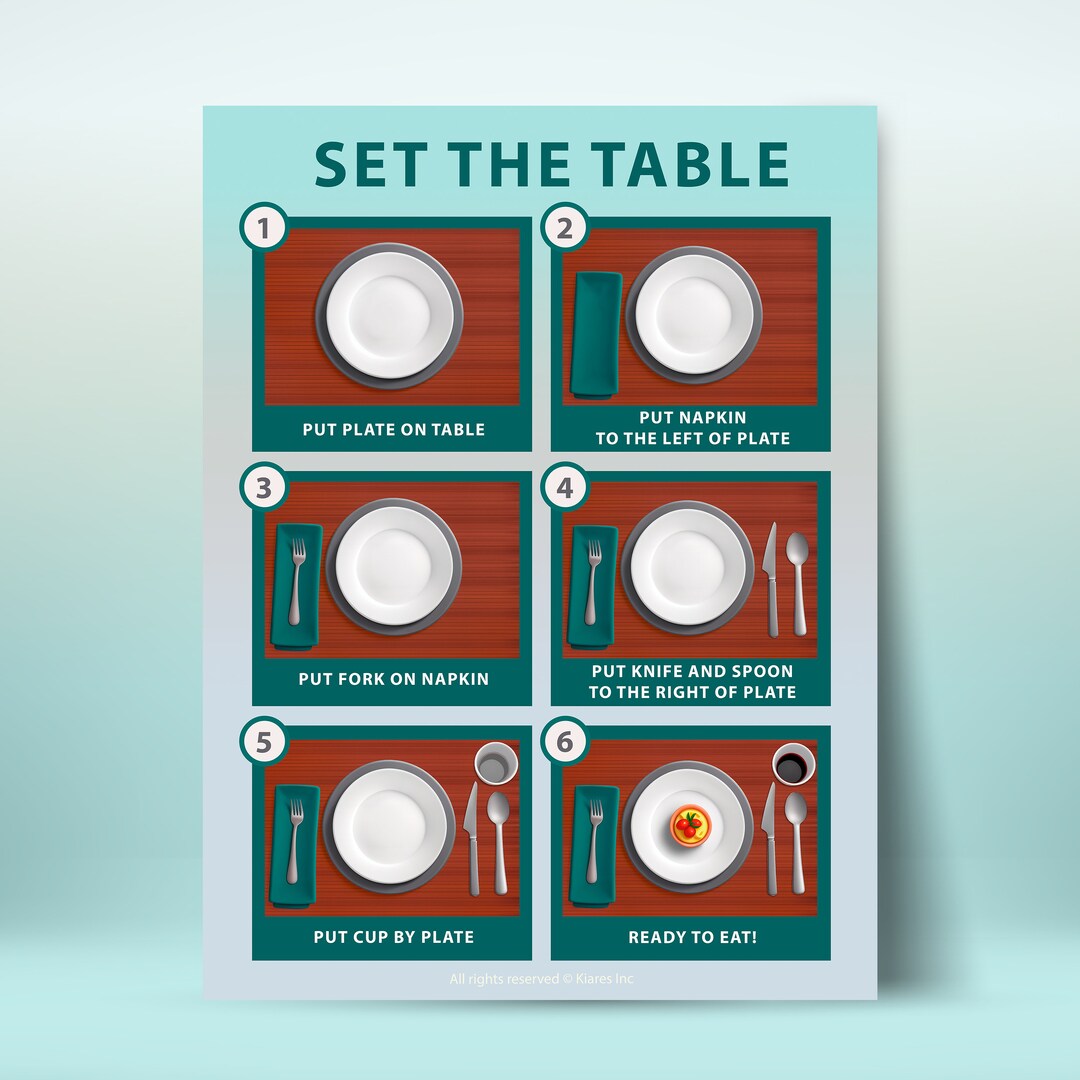 SET THE TABLE

1
PUT PLATE ON TABLE

2
PUT NAPKIN TO THE LEFT OF PLATE

3
PUT FORK ON NAPKIN

4
PUT KNIFE AND SPOON TO THE RIGHT OF PLATE

5
PUT CUP BY PLATE

6
READY TO EAT!

All rights reserved © Kiares Inc