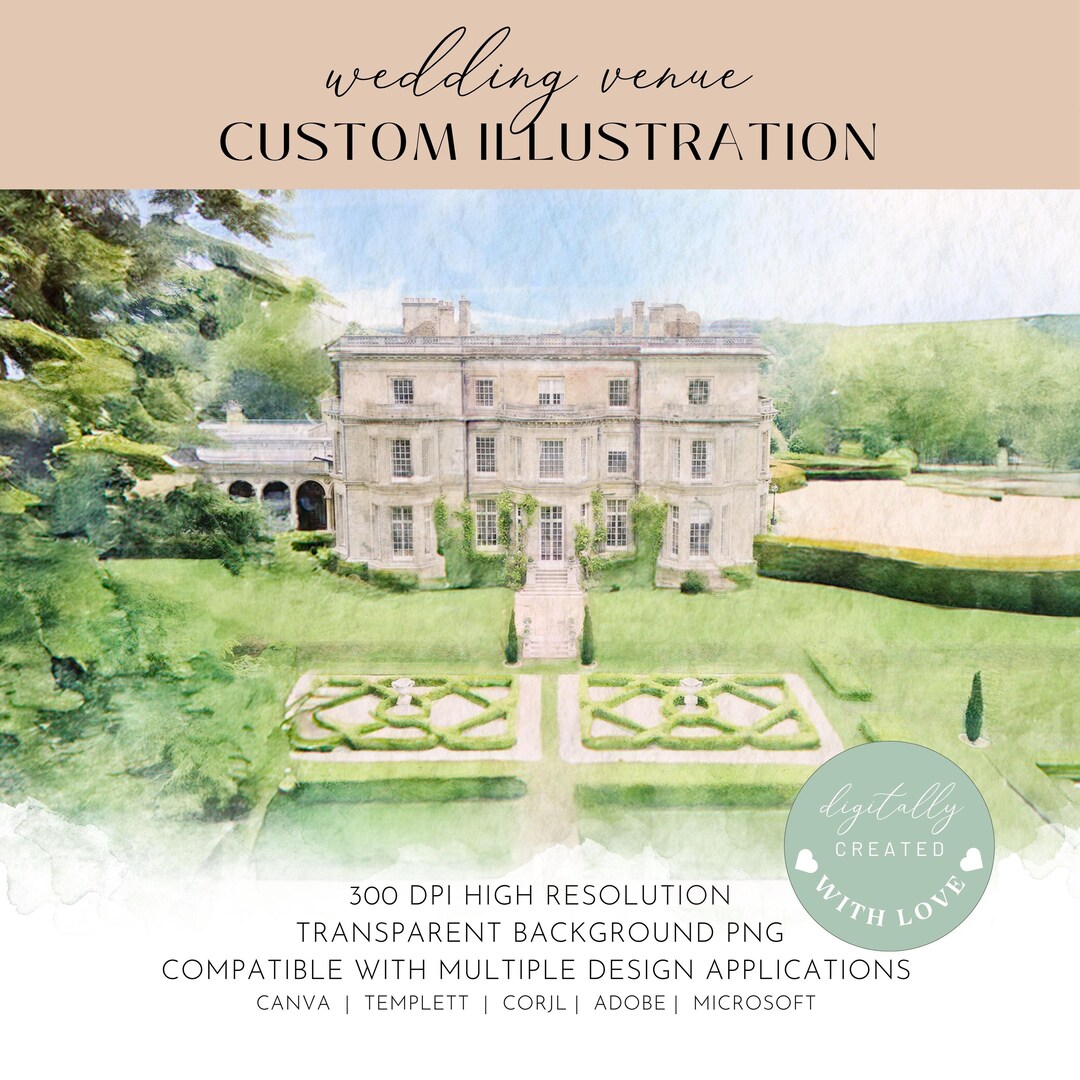 wedding venue
CUSTOM ILLUSTRATION

digitally
CREATED
WITH LOVE

300 DPI HIGH RESOLUTION
TRANSPARENT BACKGROUND PNG
COMPATIBLE WITH MULTIPLE DESIGN APPLICATIONS
CANVA | TEMPLETT | CORJL | ADOBE | MICROSOFT