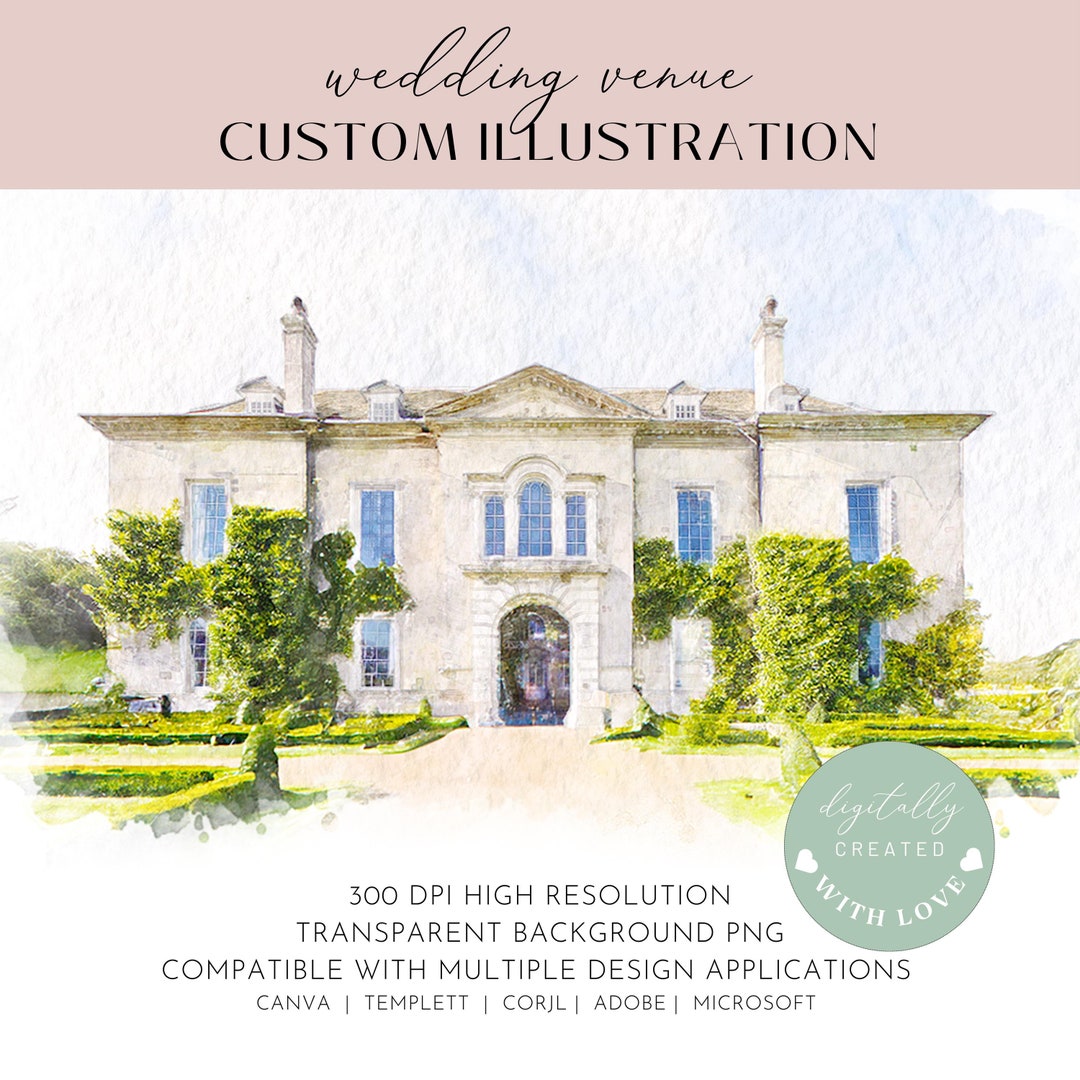 wedding venue
CUSTOM ILLUSTRATION

digitally
CREATED
WITH LOVE

300 DPI HIGH RESOLUTION
TRANSPARENT BACKGROUND PNG
COMPATIBLE WITH MULTIPLE DESIGN APPLICATIONS
CANVA | TEMPLETT | CORJL | ADOBE | MICROSOFT