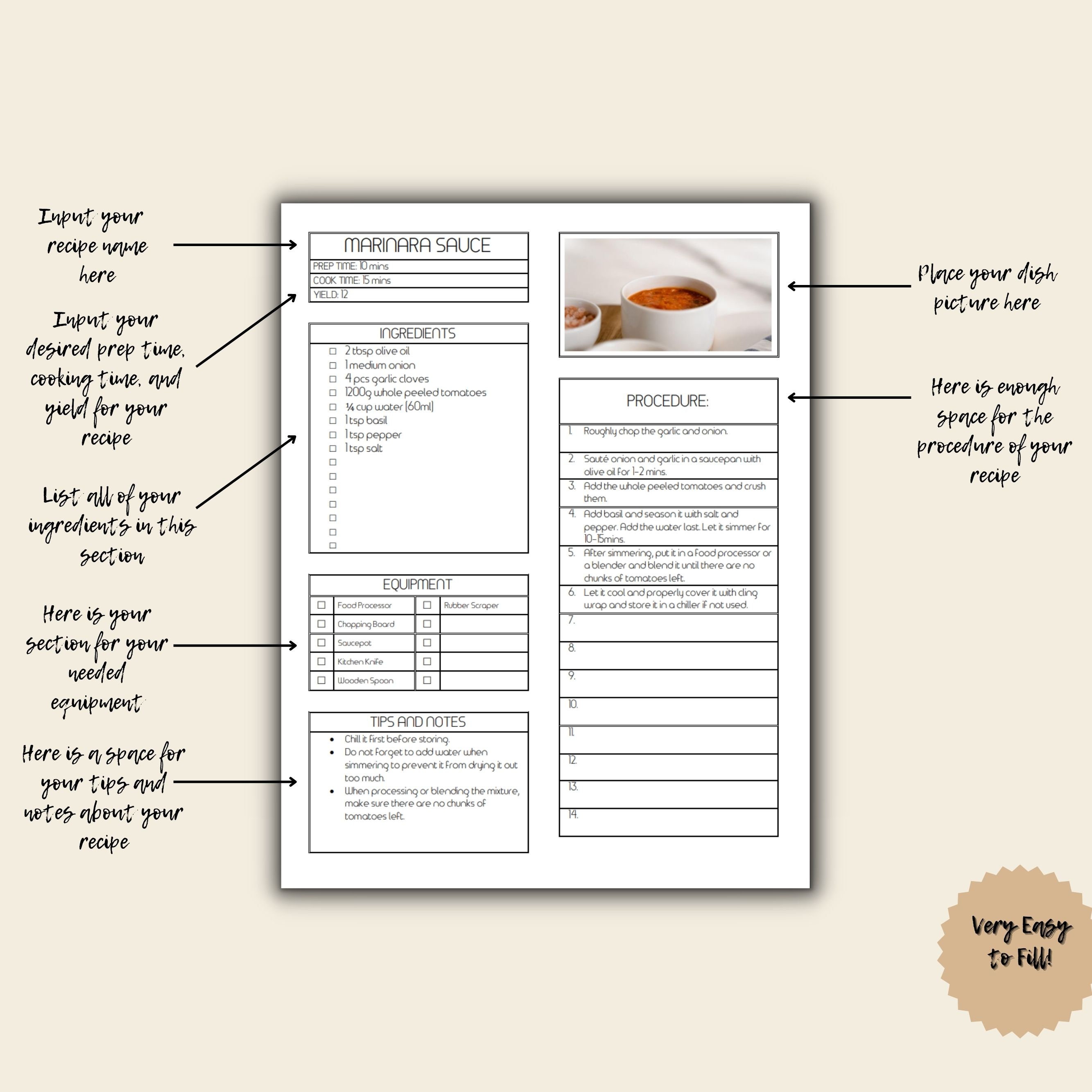 Input your recipe name here

Input your desired prep time, cooking time, and yield for your recipe

List all of your ingredients in this section

Here is your section for your needed equipment

Here is a space for your tips and notes about your recipe

MARINARA SAUCE
PREP TIME: 10 mins
COOK TIME: 15 mins
YIELD: 12

INGREDIENTS
☐ 2 tbsp olive oil
☐ 1 medium onion
☐ 4 pcs garlic cloves
☐ 1200g whole peeled tomatoes
☐ ¼ cup water (60ml)
☐ 1 tsp basil
☐ 1 tsp pepper
☐ 1 tsp salt
☐
☐
☐
☐
☐
☐
☐

EQUIPMENT

| ☐ | Food Processor | ☐ | Rubber Scraper |
|---|---|---|---|
| ☐ | Chopping Board | ☐ | |
| ☐ | Saucepot | ☐ | |
| ☐ | Kitchen Knife | ☐ | |
| ☐ | Wooden Spoon | ☐ | |

TIPS AND NOTES
• Chill it first before storing.
• Do not forget to add water when simmering to prevent it from drying it out too much.
• When processing or blending the mixture, make sure there are no chunks of tomatoes left.

PROCEDURE:
1. Roughly chop the garlic and onion.
2. Sauté onion and garlic in a saucepan with olive oil for 1-2 mins.
3. Add the whole peeled tomatoes and crush them.
4. Add basil and season it with salt and pepper. Add the water last. Let it simmer for 10-15mins.
5. After simmering, put it in a food processor or a blender and blend it until there are no chunks of tomatoes left.
6. Let it cool and properly cover it with cling wrap and store it in a chiller if not used.
7.
8.
9.
10.
11.
12.
13.
14.

Place your dish picture here

Here is enough space for the procedure of your recipe

Very Easy to Fill!