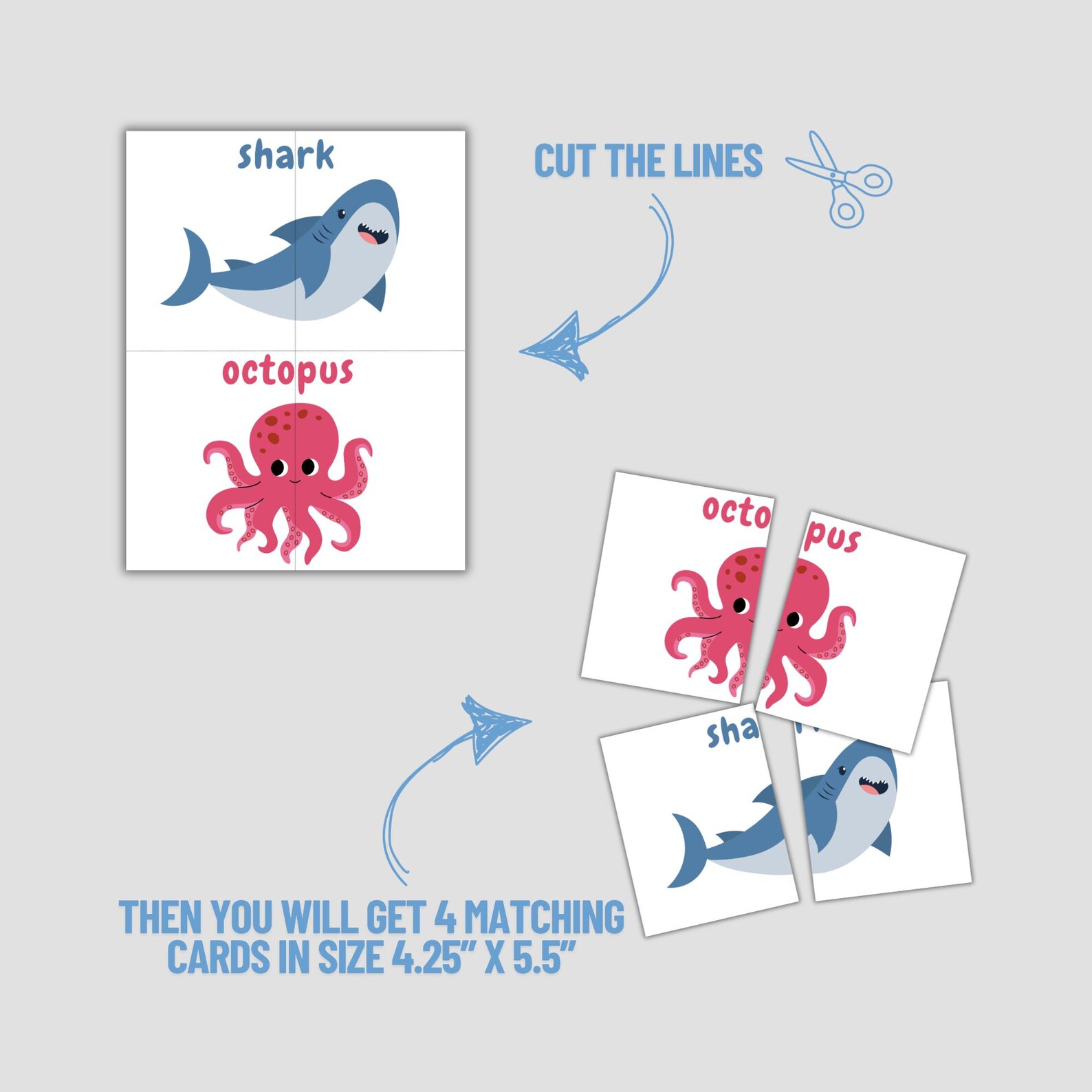 shark

octopus

CUT THE LINES

octo

pus

sha

THEN YOU WILL GET 4 MATCHING CARDS IN SIZE 4.25" X 5.5"