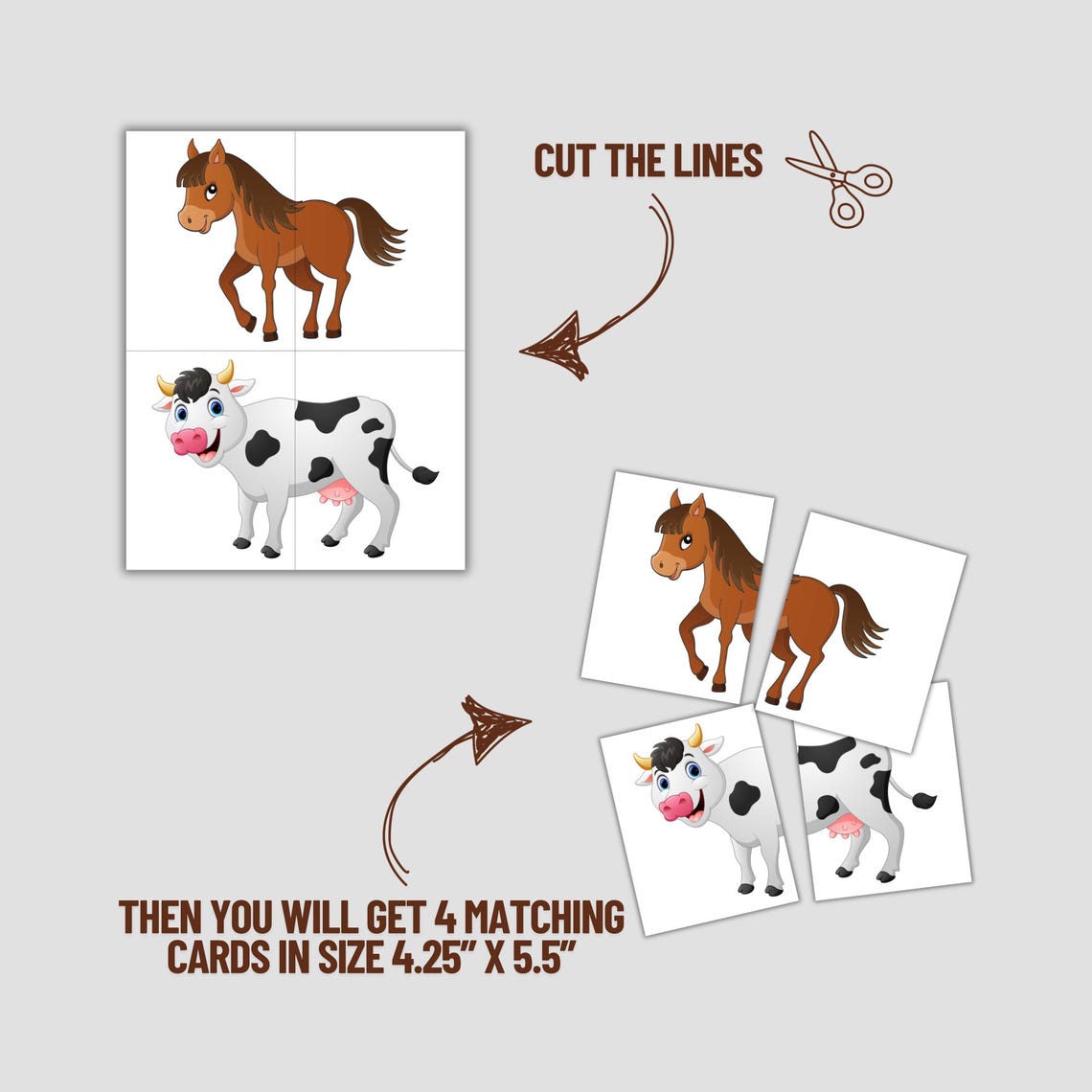 CUT THE LINES

THEN YOU WILL GET 4 MATCHING CARDS IN SIZE 4.25" X 5.5"