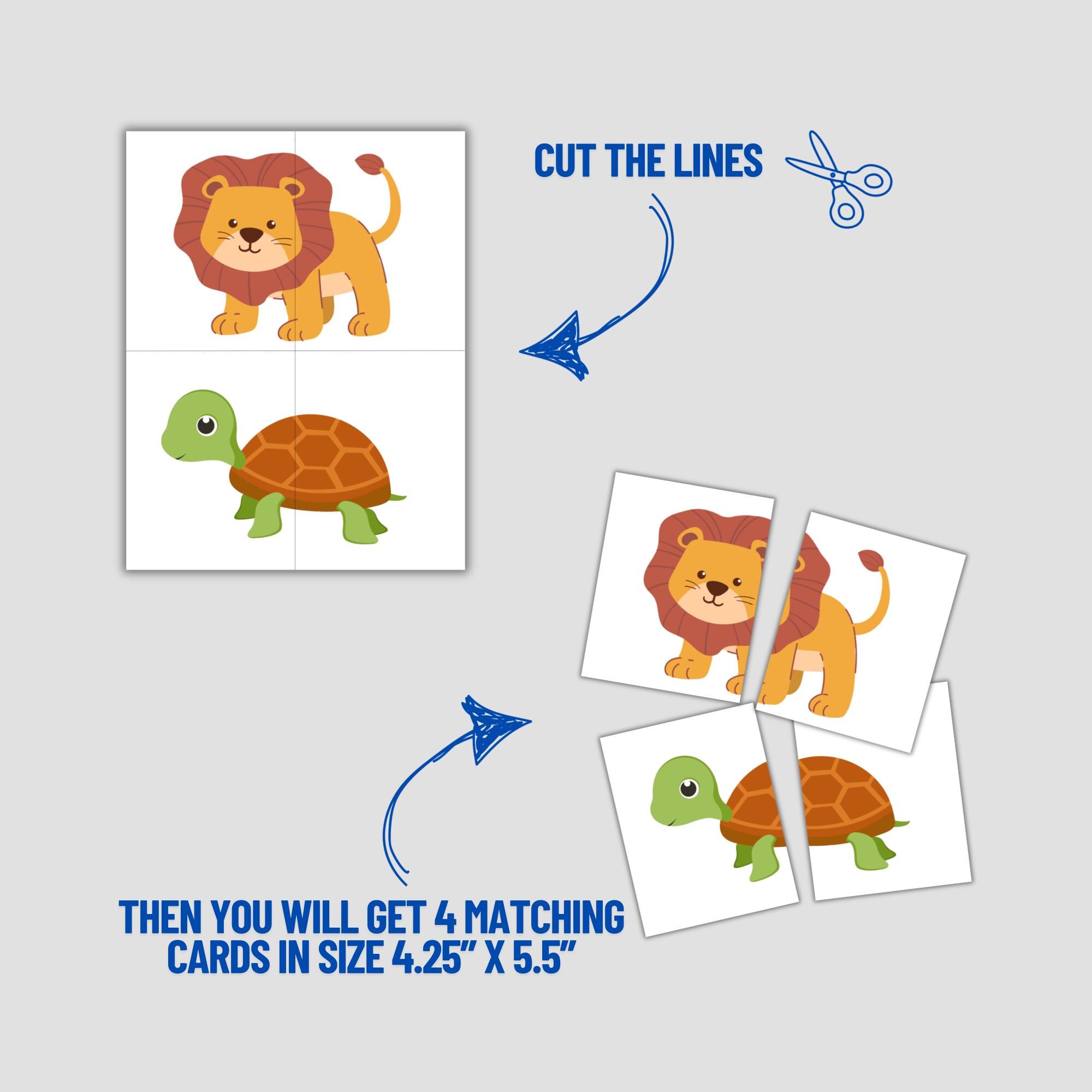 CUT THE LINES

THEN YOU WILL GET 4 MATCHING CARDS IN SIZE 4.25" X 5.5"