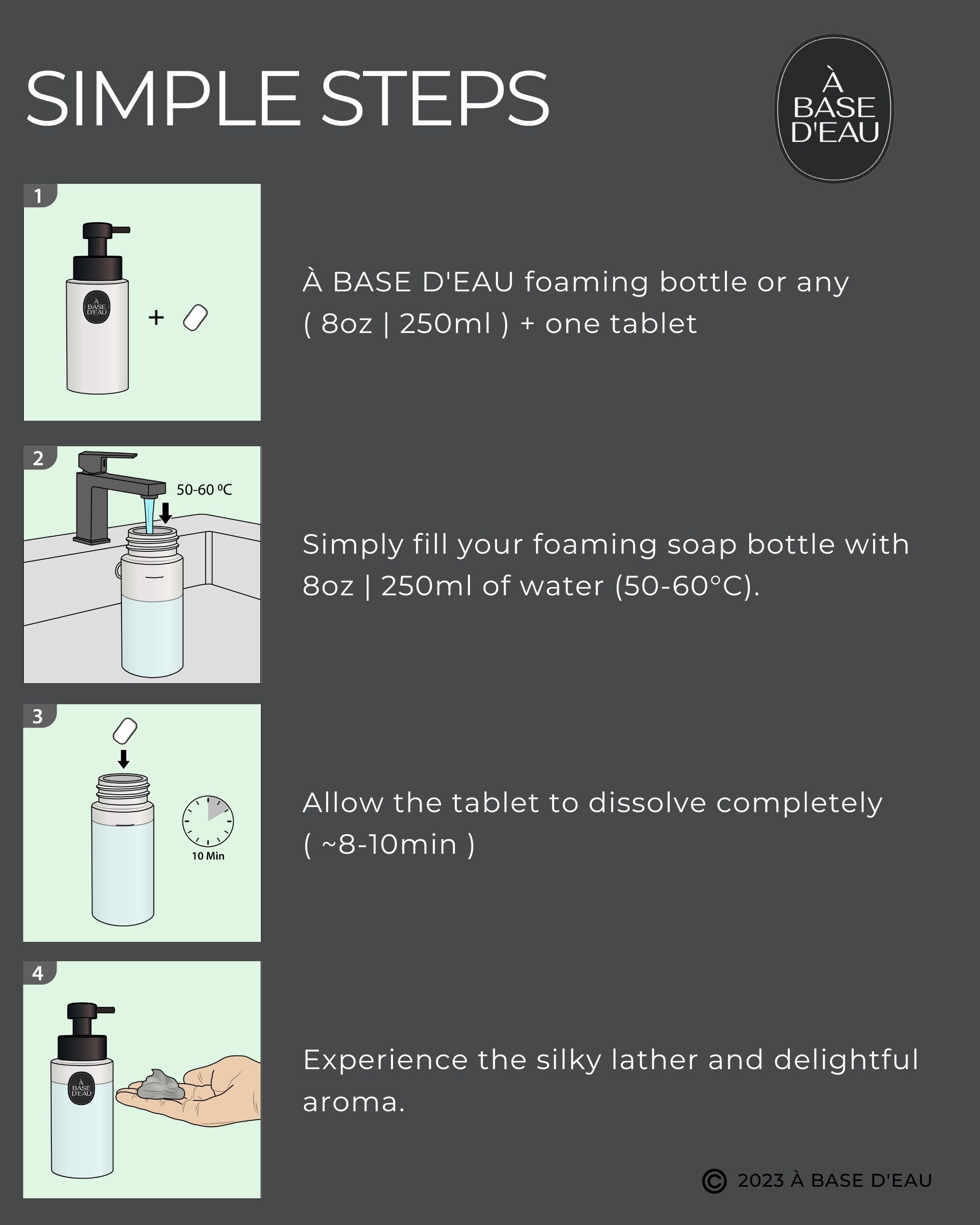 SIMPLE STEPS

À BASE D'EAU

1

À BASE D'EAU

+

À BASE D'EAU foaming bottle or any ( 8oz | 250ml ) + one tablet

2

50-60 ºC

Simply fill your foaming soap bottle with 8oz | 250ml of water (50-60°C).

3

10 Min

Allow the tablet to dissolve completely ( ~8-10min )

4

À BASE D'EAU

Experience the silky lather and delightful aroma.

© 2023 À BASE D'EAU