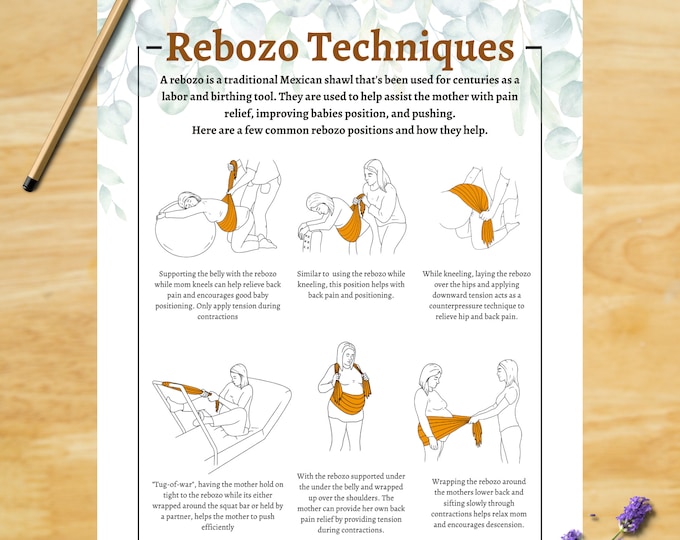 Rebozo Techniques

A rebozo is a traditional Mexican shawl that's been used for centuries as a labor and birthing tool. They are used to help assist the mother with pain relief, improving babies position, and pushing.
Here are a few common rebozo positions and how they help.

Supporting the belly with the rebozo while mom kneels can help relieve back pain and encourages good baby positioning. Only apply tension during contractions

Similar to using the rebozo while kneeling, this position helps with back pain and positioning.

While kneeling, laying the rebozo over the hips and applying downward tension acts as a counterpressure technique to relieve hip and back pain.

"Tug-of-war", having the mother hold on tight to the rebozo while its either wrapped around the squat bar or held by a partner, helps the mother to push efficiently

With the rebozo supported under the under the belly and wrapped up over the shoulders. The mother can provide her own back pain relief by providing tension during contractions.

Wrapping the rebozo around the mothers lower back and sifting slowly through contractions helps relax mom and encourages descension.