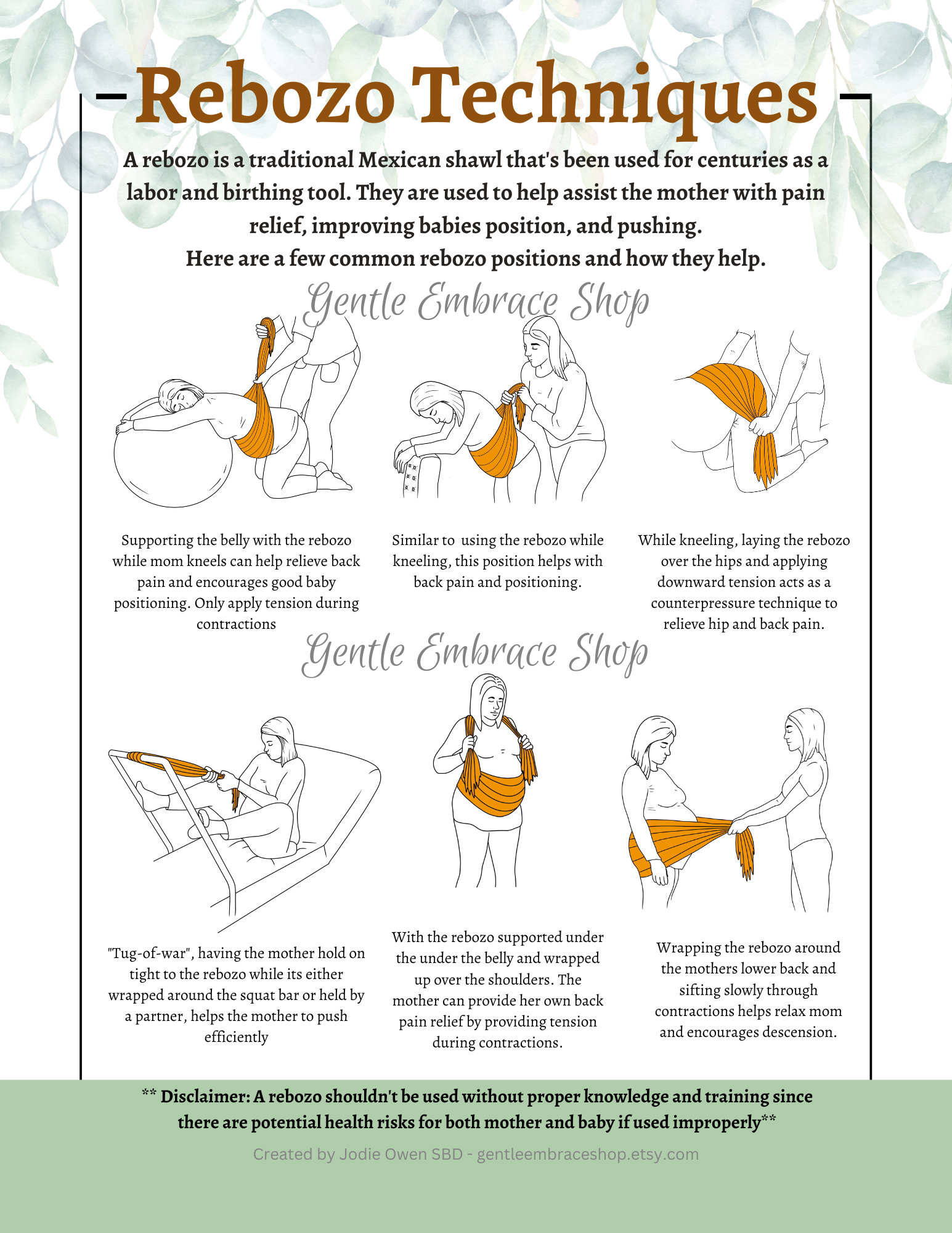 Rebozo Techniques

A rebozo is a traditional Mexican shawl that's been used for centuries as a labor and birthing tool. They are used to help assist the mother with pain relief, improving babies position, and pushing.
Here are a few common rebozo positions and how they help.

Gentle Embrace Shop

Supporting the belly with the rebozo while mom kneels can help relieve back pain and encourages good baby positioning. Only apply tension during contractions

Similar to using the rebozo while kneeling, this position helps with back pain and positioning.

While kneeling, laying the rebozo over the hips and applying downward tension acts as a counterpressure technique to relieve hip and back pain.

Gentle Embrace Shop

"Tug-of-war", having the mother hold on tight to the rebozo while its either wrapped around the squat bar or held by a partner, helps the mother to push efficiently

With the rebozo supported under the under the belly and wrapped up over the shoulders. The mother can provide her own back pain relief by providing tension during contractions.

Wrapping the rebozo around the mothers lower back and sifting slowly through contractions helps relax mom and encourages descension.

** Disclaimer: A rebozo shouldn't be used without proper knowledge and training since there are potential health risks for both mother and baby if used improperly**

Created by Jodie Owen SBD - gentleembraceshop.etsy.com