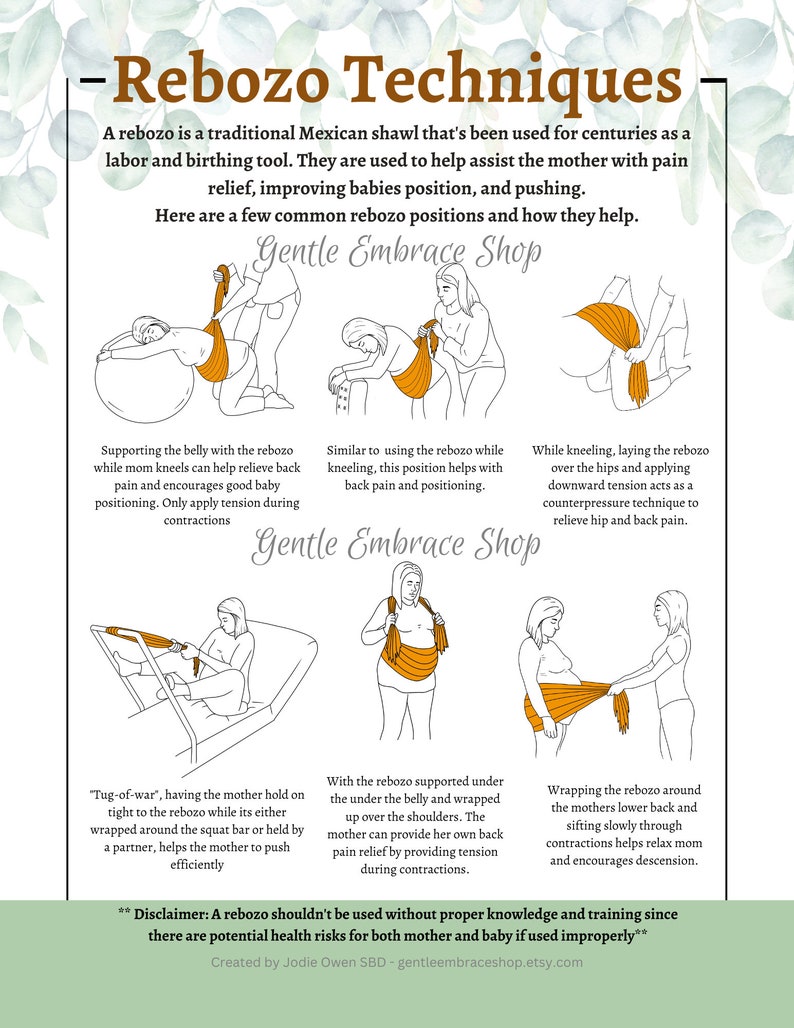 Rebozo Techniques

A rebozo is a traditional Mexican shawl that's been used for centuries as a labor and birthing tool. They are used to help assist the mother with pain relief, improving babies position, and pushing.
Here are a few common rebozo positions and how they help.

Gentle Embrace Shop

Supporting the belly with the rebozo while mom kneels can help relieve back pain and encourages good baby positioning. Only apply tension during contractions

Similar to using the rebozo while kneeling, this position helps with back pain and positioning.

While kneeling, laying the rebozo over the hips and applying downward tension acts as a counterpressure technique to relieve hip and back pain.

Gentle Embrace Shop

"Tug-of-war", having the mother hold on tight to the rebozo while its either wrapped around the squat bar or held by a partner, helps the mother to push efficiently

With the rebozo supported under the under the belly and wrapped up over the shoulders. The mother can provide her own back pain relief by providing tension during contractions.

Wrapping the rebozo around the mothers lower back and sifting slowly through contractions helps relax mom and encourages descension.

** Disclaimer: A rebozo shouldn't be used without proper knowledge and training since there are potential health risks for both mother and baby if used improperly**

Created by Jodie Owen SBD - gentleembraceshop.etsy.com