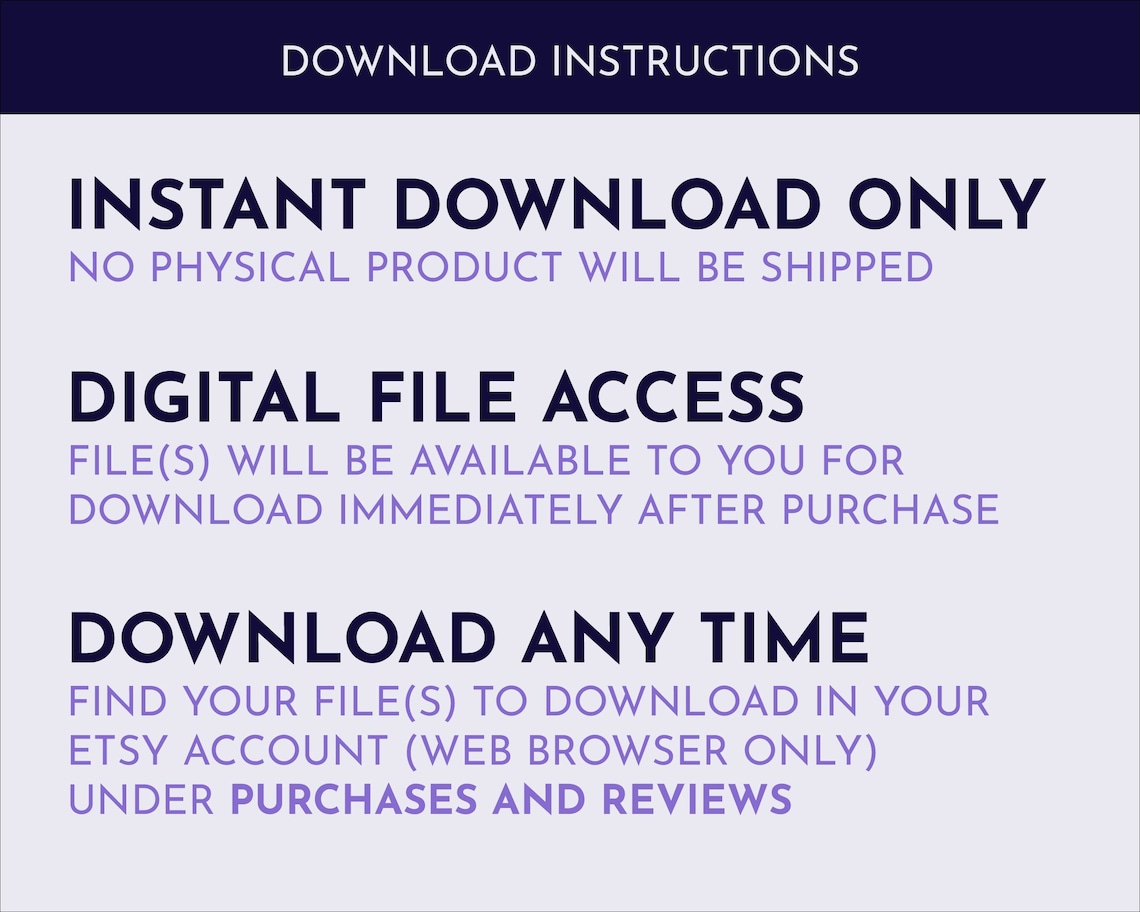 DOWNLOAD INSTRUCTIONS

INSTANT DOWNLOAD ONLY

NO PHYSICAL PRODUCT WILL BE SHIPPED

DIGITAL FILE ACCESS

FILE(S) WILL BE AVAILABLE TO YOU FOR DOWNLOAD IMMEDIATELY AFTER PURCHASE

DOWNLOAD ANY TIME

FIND YOUR FILE(S) TO DOWNLOAD IN YOUR ETSY ACCOUNT (WEB BROWSER ONLY) UNDER PURCHASES AND REVIEWS