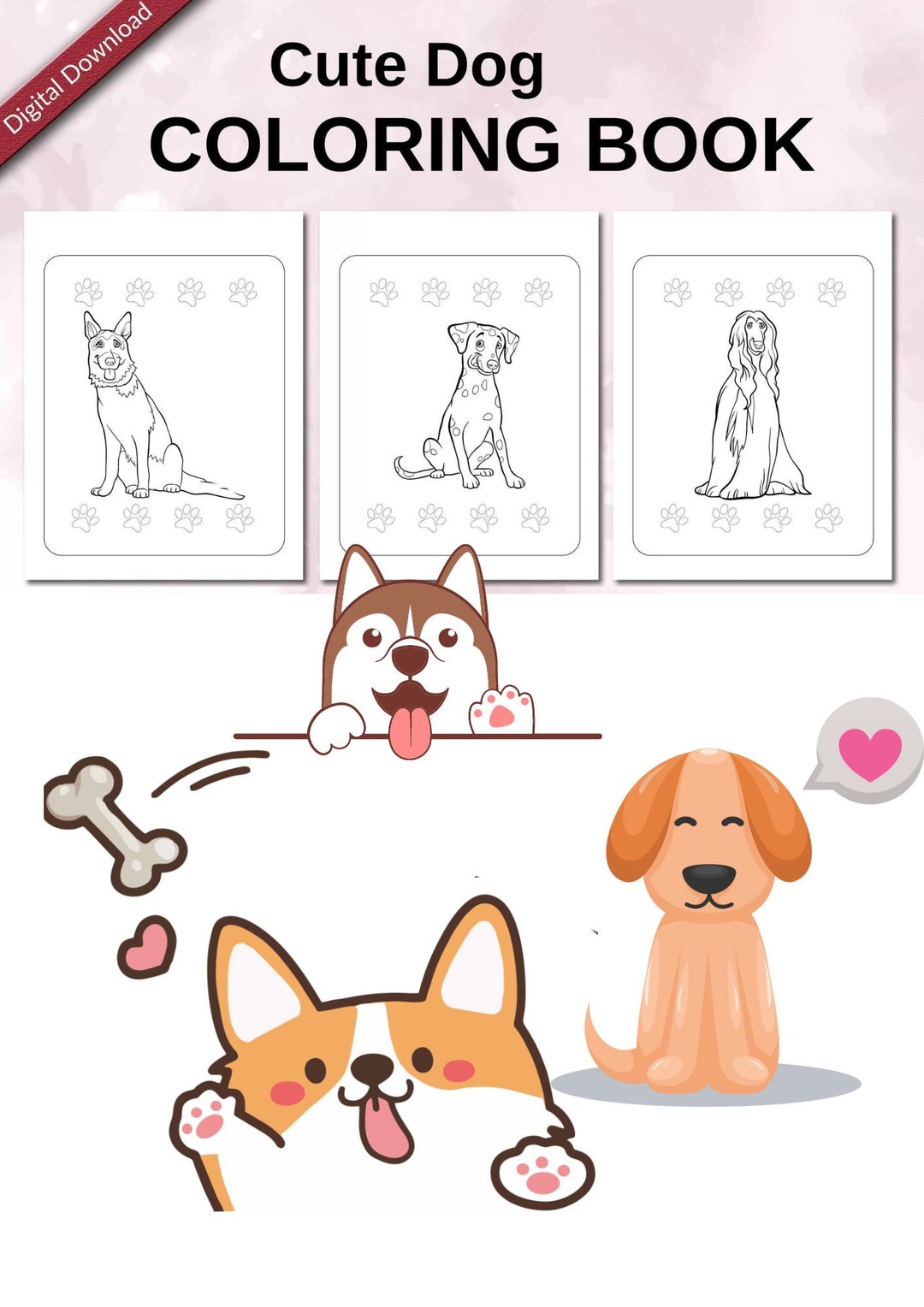 Digital Download

Cute Dog
COLORING BOOK