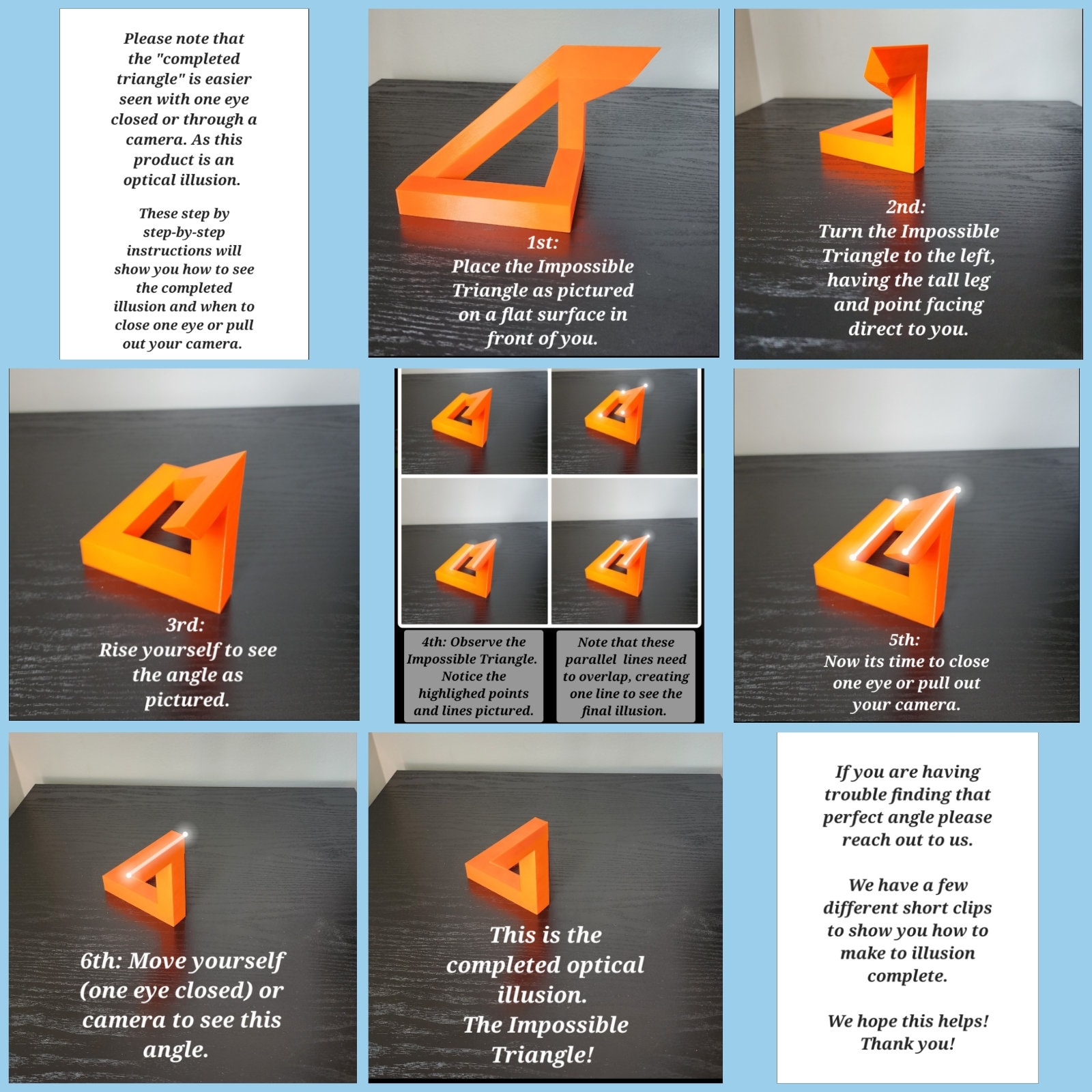 Please note that the "completed triangle" is easier seen with one eye closed or through a camera. As this product is an optical illusion.

These step by step-by-step instructions will show you how to see the completed illusion and when to close one eye or pull out your camera.

1st:
Place the Impossible Triangle as pictured on a flat surface in front of you.

2nd:
Turn the Impossible Triangle to the left, having the tall leg and point facing direct to you.

3rd:
Rise yourself to see the angle as pictured.

4th: Observe the Impossible Triangle. Notice the highlighed points and lines pictured.

Note that these parallel lines need to overlap, creating one line to see the final illusion.

5th:
Now its time to close one eye or pull out your camera.

6th: Move yourself (one eye closed) or camera to see this angle.

This is the completed optical illusion.
The Impossible Triangle!

If you are having trouble finding that perfect angle please reach out to us.

We have a few different short clips to show you how to make to illusion complete.

We hope this helps!
Thank you!