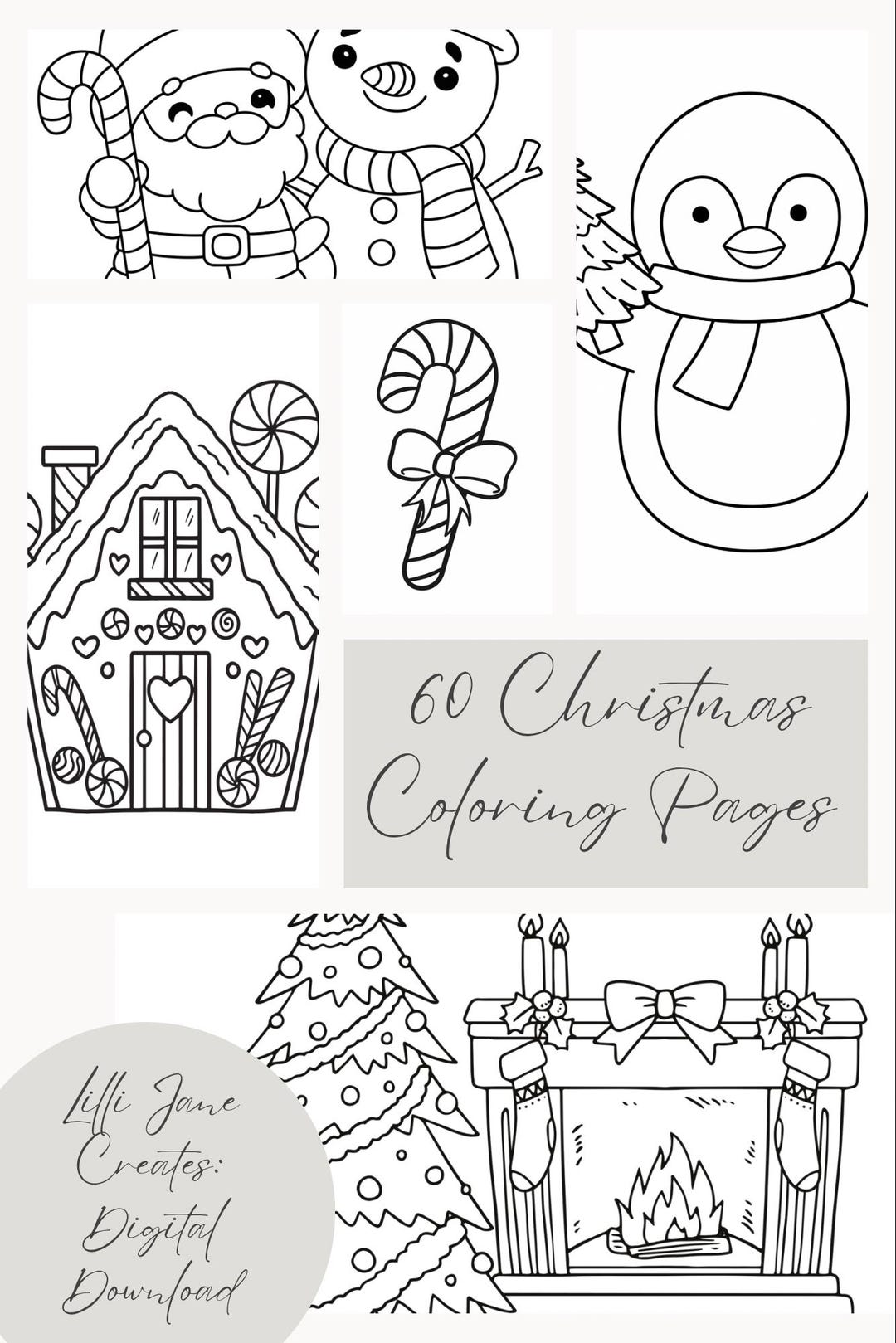 60 Christmas Coloring Pages

Lilli Jane Creates: Digital Download