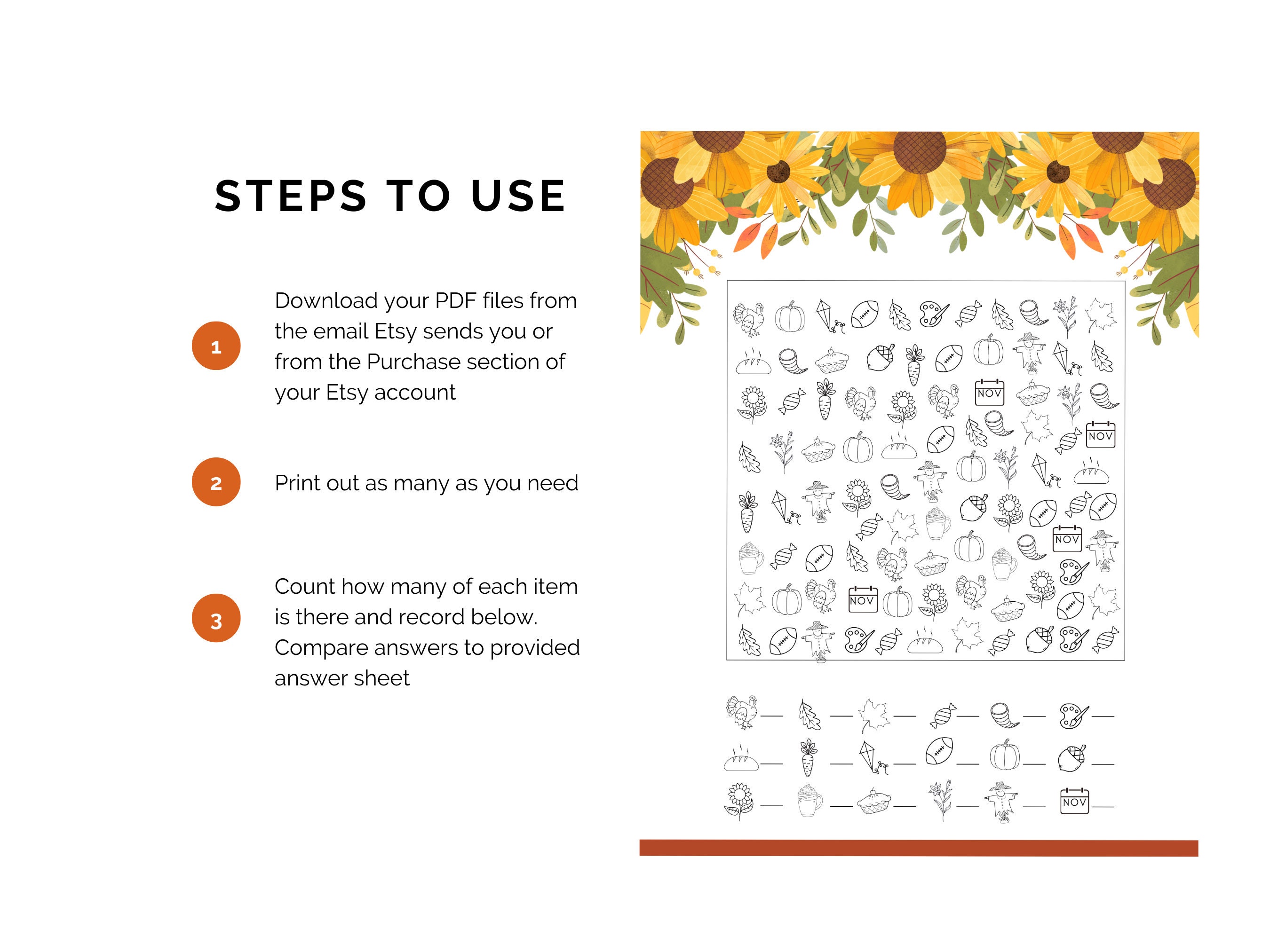 STEPS TO USE

1
Download your PDF files from the email Etsy sends you or from the Purchase section of your Etsy account

2
Print out as many as you need

3
Count how many of each item is there and record below. Compare answers to provided answer sheet

NOV
NOV
NOV
NOV

NOV