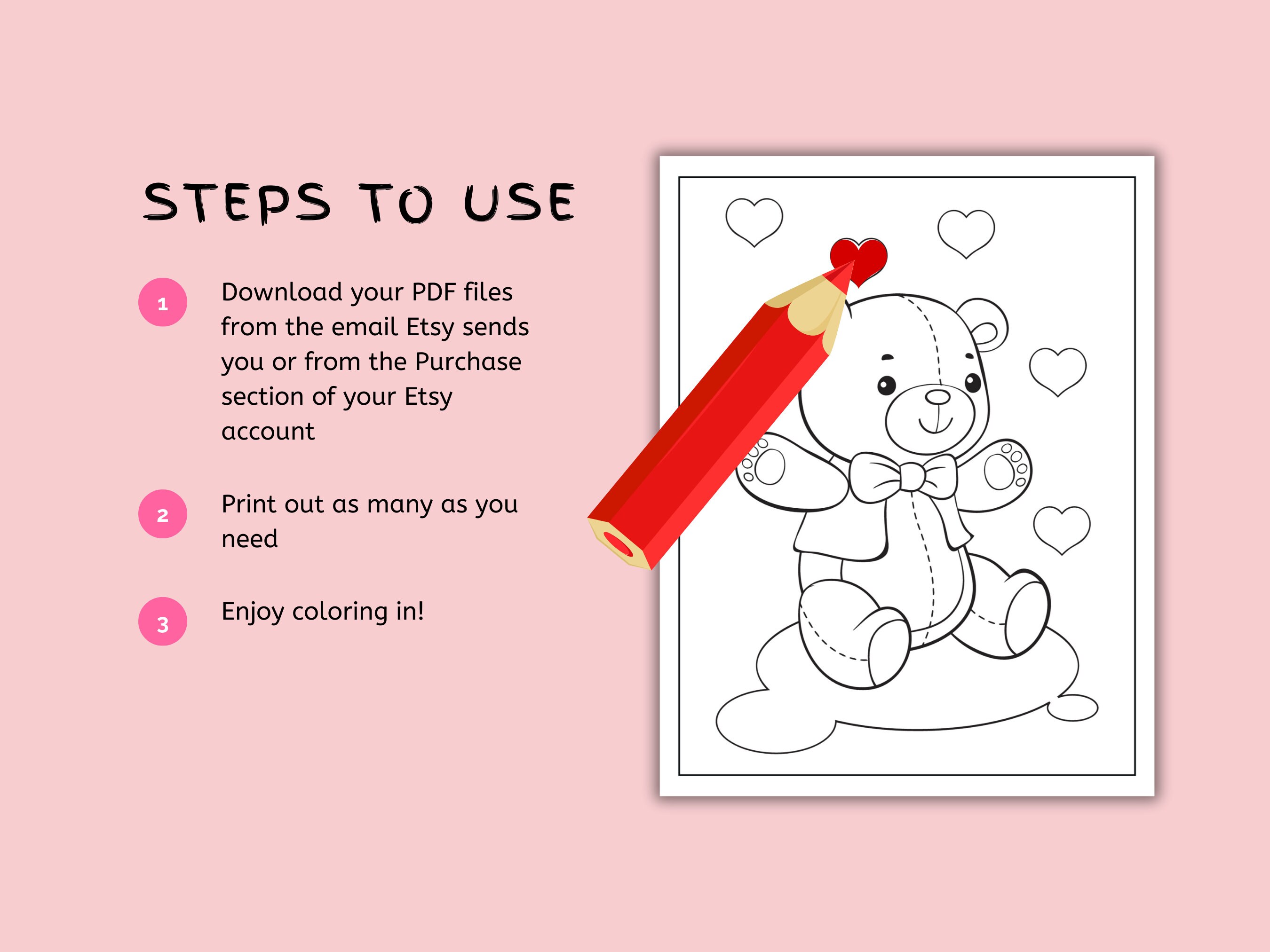 STEPS TO USE

1 Download your PDF files from the email Etsy sends you or from the Purchase section of your Etsy account

2 Print out as many as you need

3 Enjoy coloring in!