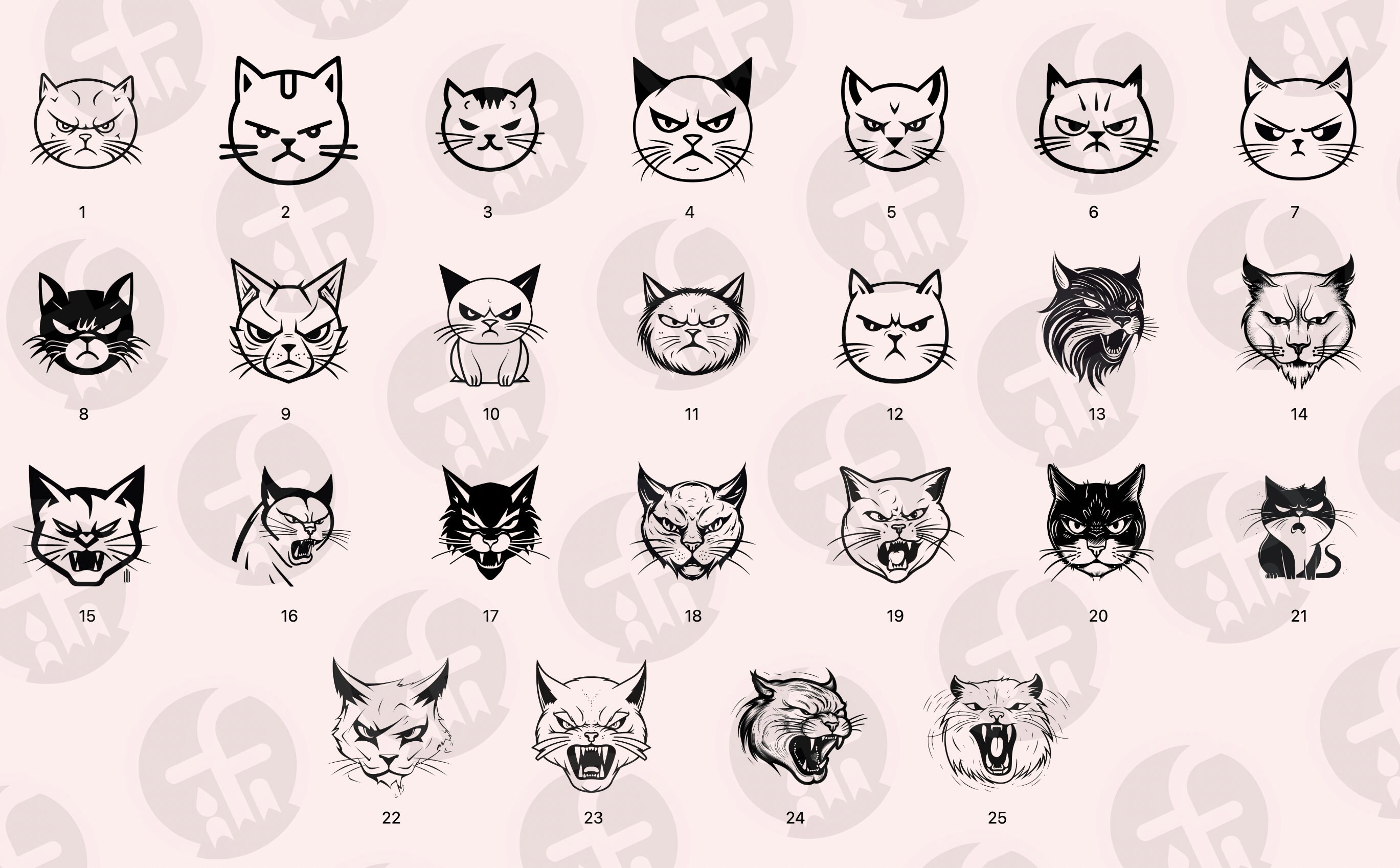 1 2 3 4 5 6 7

8 9 10 11 12 13 14

15 16 17 18 19 20 21

22 23 24 25