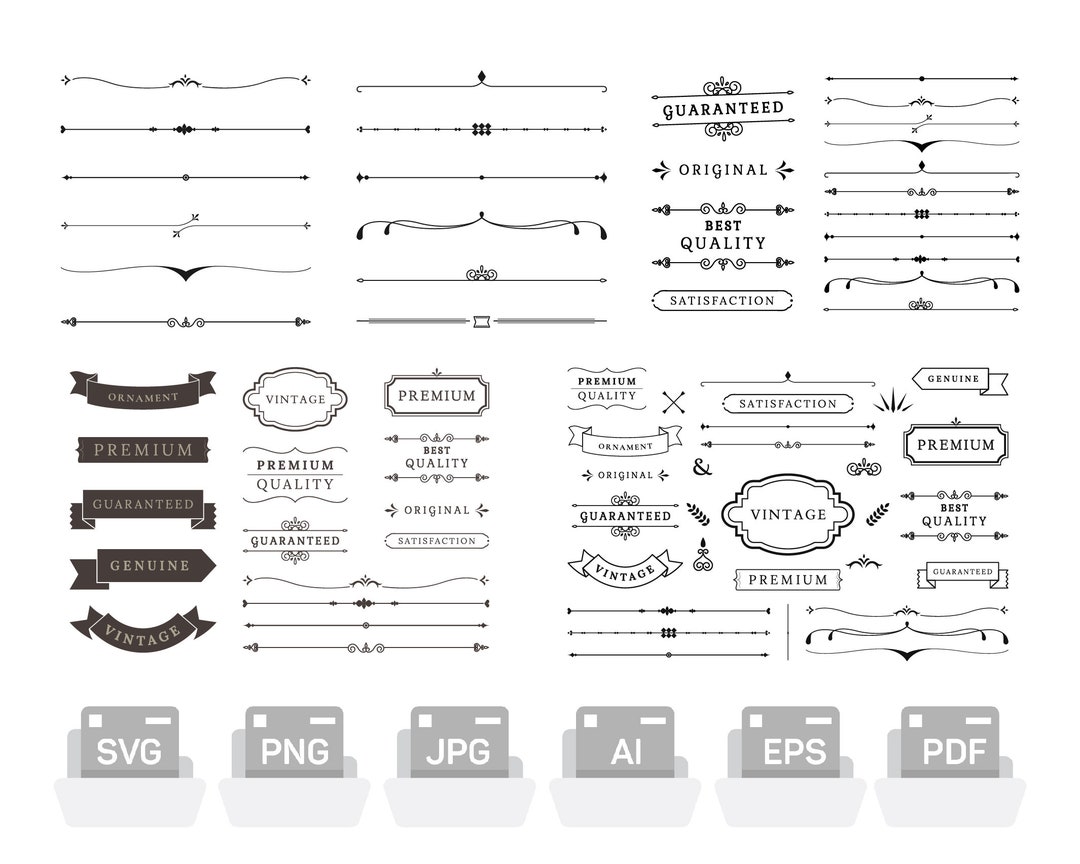 GUARANTEED

ORIGINAL

BEST QUALITY

SATISFACTION

ORNAMENT

PREMIUM

GUARANTEED

GENUINE

VINTAGE

VINTAGE

PREMIUM QUALITY

GUARANTEED

PREMIUM

BEST QUALITY

ORIGINAL

SATISFACTION

PREMIUM QUALITY

ORNAMENT

ORIGINAL

GUARANTEED

VINTAGE

SATISFACTION

&

VINTAGE

PREMIUM

GENUINE

PREMIUM

BEST QUALITY

GUARANTEED

SVG

PNG

JPG

AI

EPS

PDF