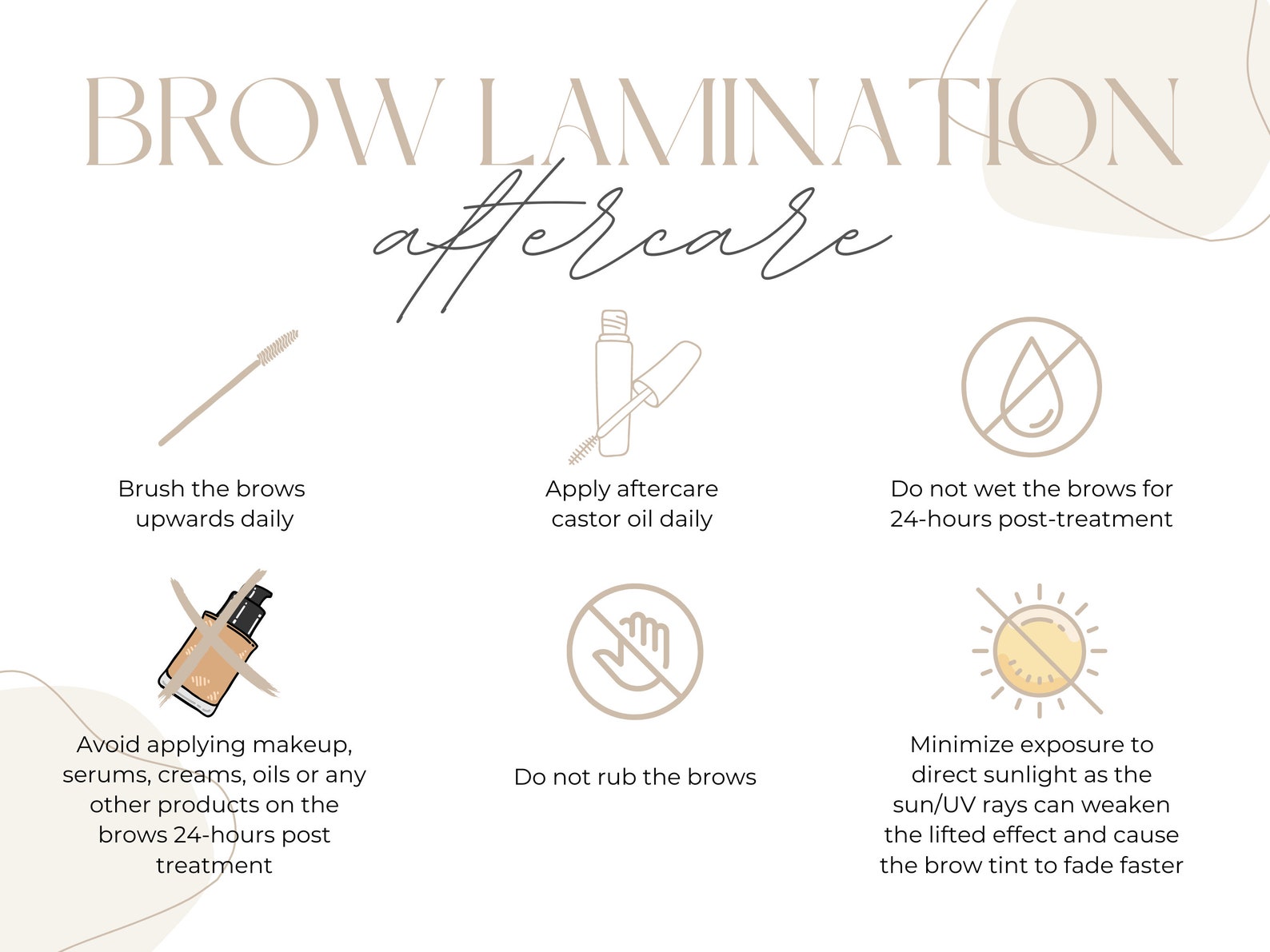 BROW LAMINATION
aftercare

Brush the brows upwards daily

Apply aftercare castor oil daily

Do not wet the brows for 24-hours post-treatment

Avoid applying makeup, serums, creams, oils or any other products on the brows 24-hours post treatment

Do not rub the brows

Minimize exposure to direct sunlight as the sun/UV rays can weaken the lifted effect and cause the brow tint to fade faster