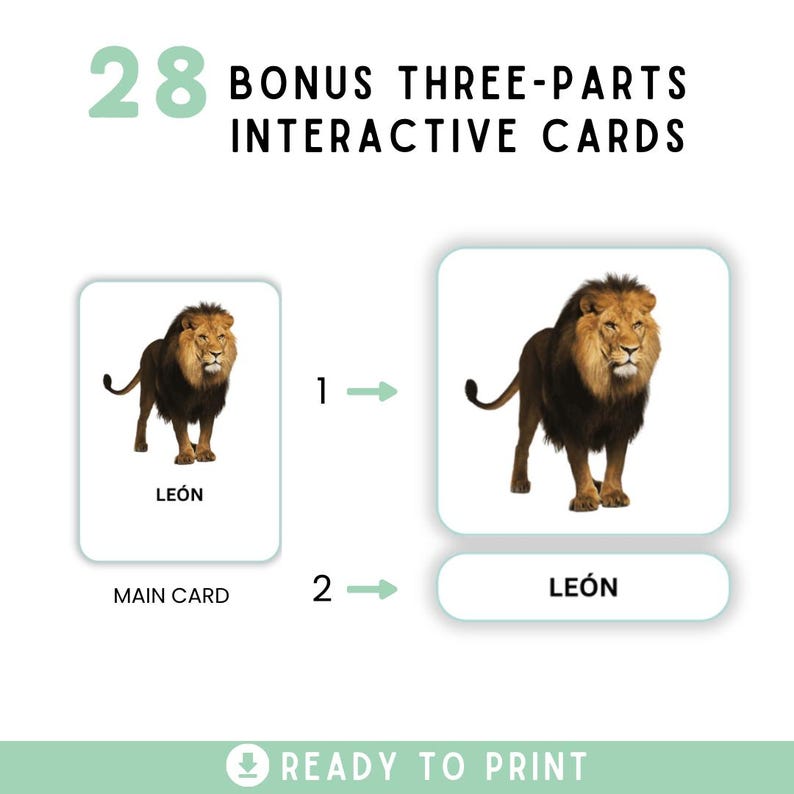 28 BONUS THREE-PARTS INTERACTIVE CARDS

LEÓN

MAIN CARD

1

2

LEÓN

READY TO PRINT