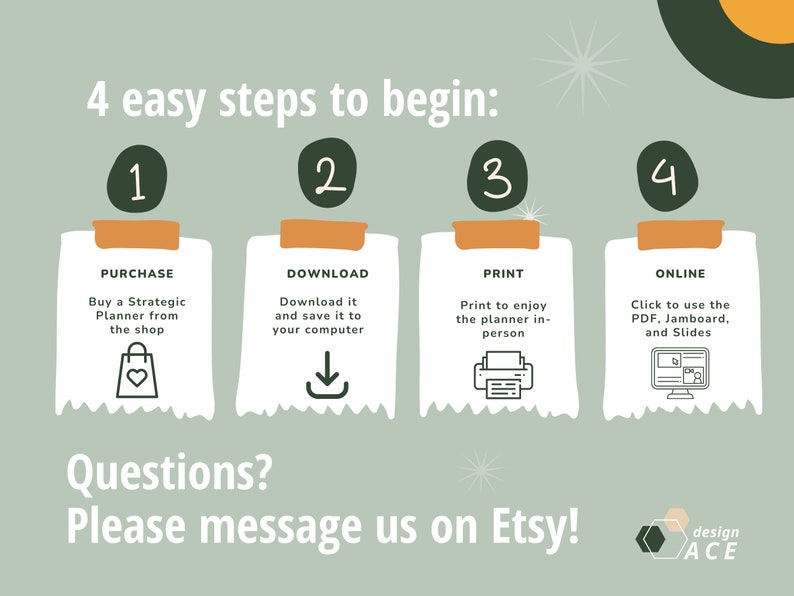 4 easy steps to begin:

1

PURCHASE

Buy a Strategic Planner from the shop

2

DOWNLOAD

Download it and save it to your computer

3

PRINT

Print to enjoy the planner in-person

4

ONLINE

Click to use the PDF, Jamboard, and Slides

Questions?
Please message us on Etsy!

design ACE