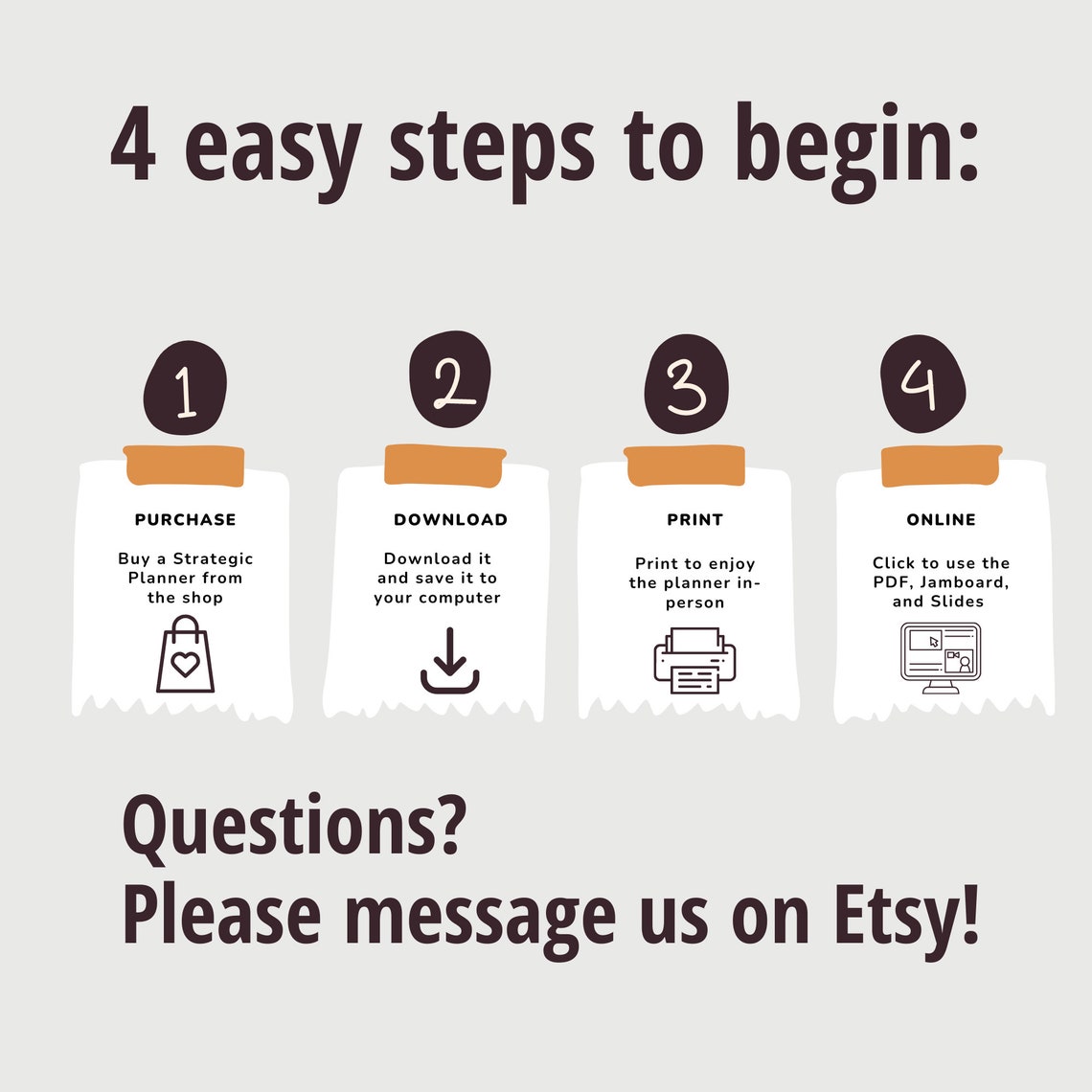 4 easy steps to begin:

1

PURCHASE

Buy a Strategic Planner from the shop

2

DOWNLOAD

Download it and save it to your computer

3

PRINT

Print to enjoy the planner in-person

4

ONLINE

Click to use the PDF, Jamboard, and Slides

Questions?
Please message us on Etsy!