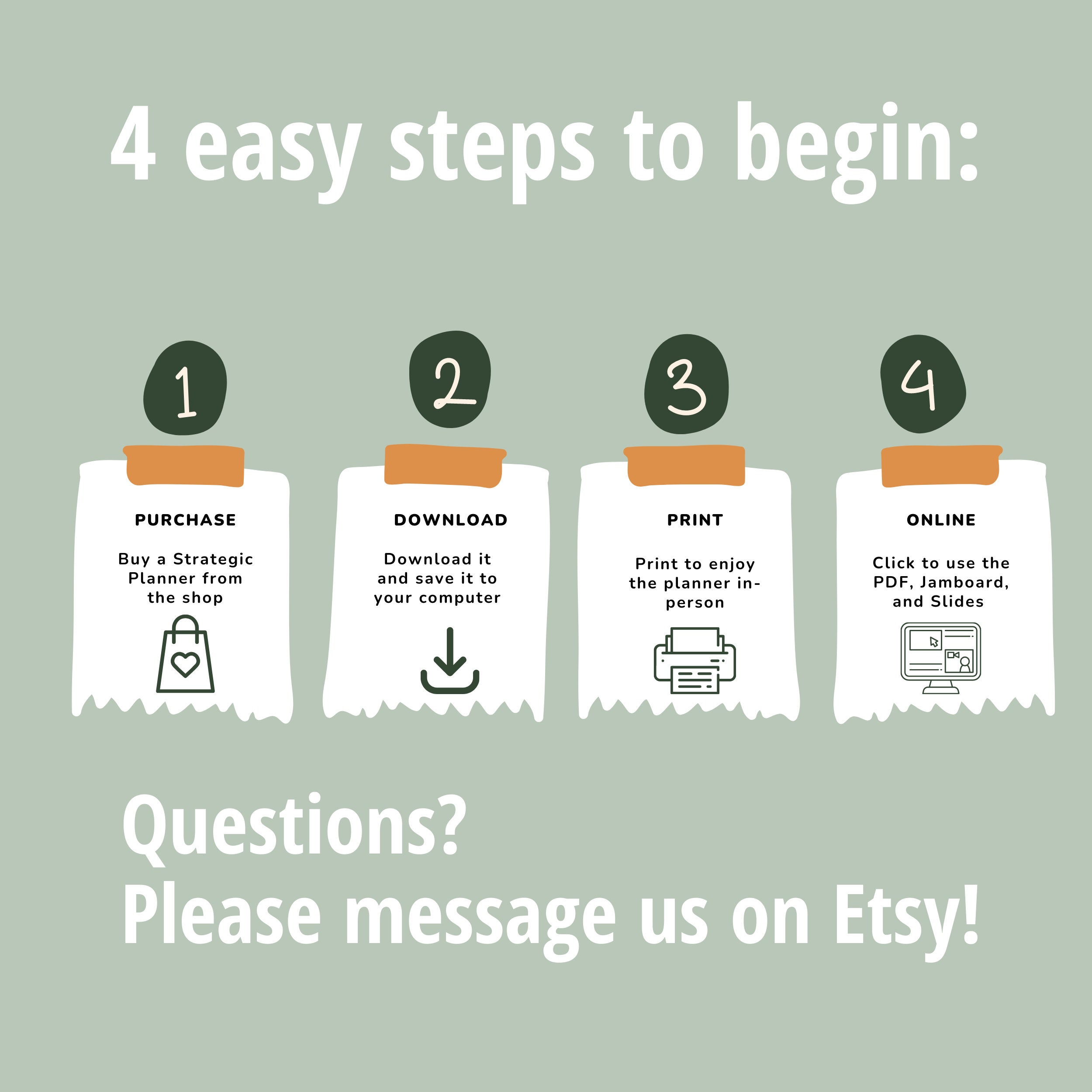 4 easy steps to begin:

1

PURCHASE

Buy a Strategic Planner from the shop

2

DOWNLOAD

Download it and save it to your computer

3

PRINT

Print to enjoy the planner in-person

4

ONLINE

Click to use the PDF, Jamboard, and Slides

Questions?
Please message us on Etsy!