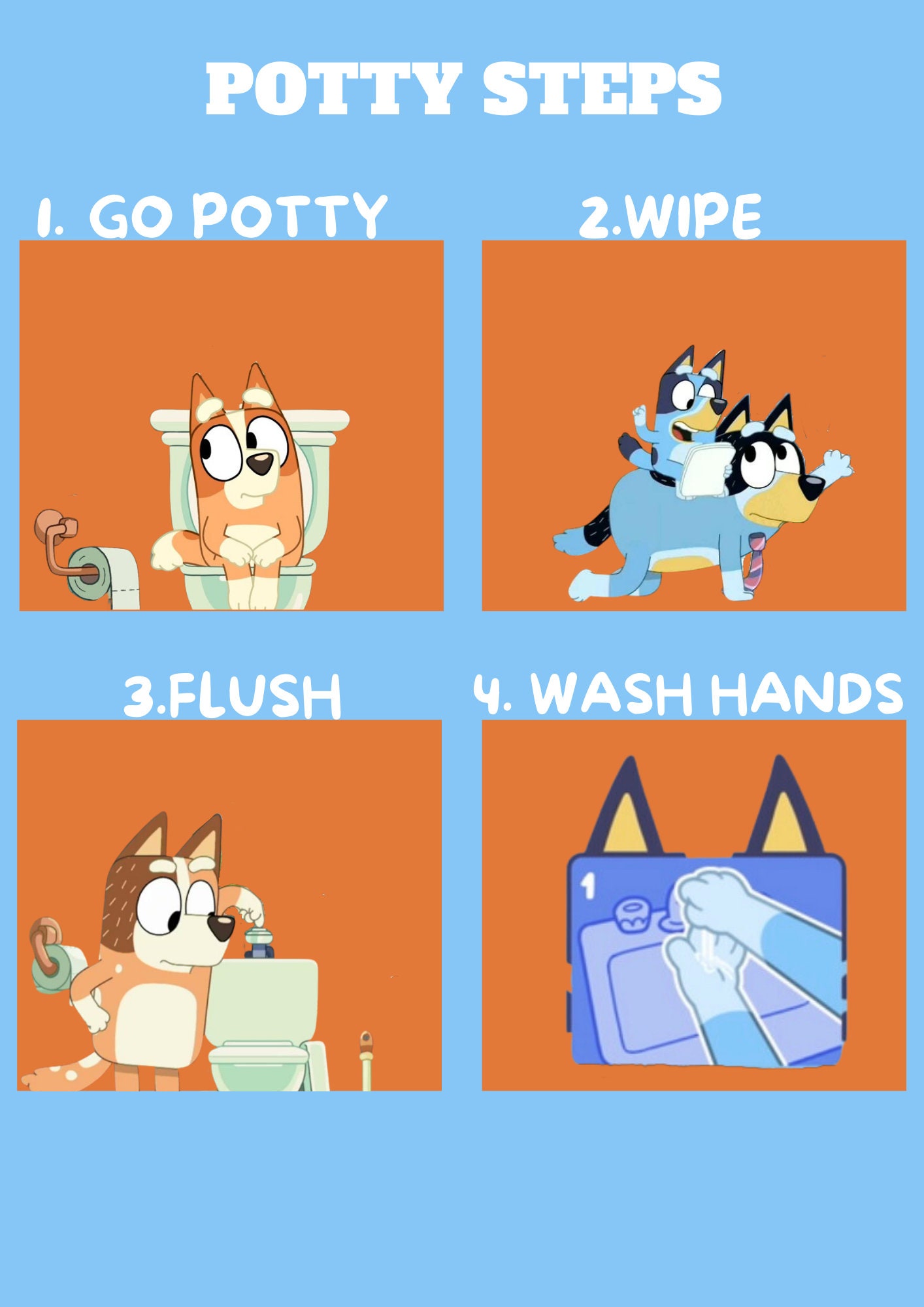 POTTY STEPS

1. GO POTTY

2.WIPE

3.FLUSH

4. WASH HANDS

1