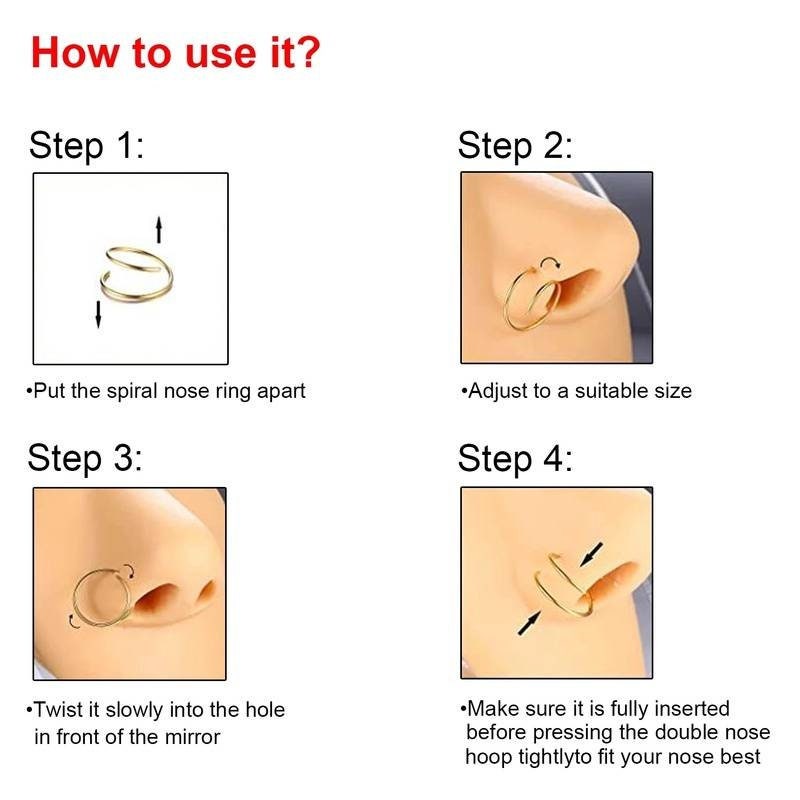 How to use it?

Step 1:

•Put the spiral nose ring apart

Step 2:

•Adjust to a suitable size

Step 3:

•Twist it slowly into the hole in front of the mirror

Step 4:

•Make sure it is fully inserted before pressing the double nose hoop tightlyto fit your nose best