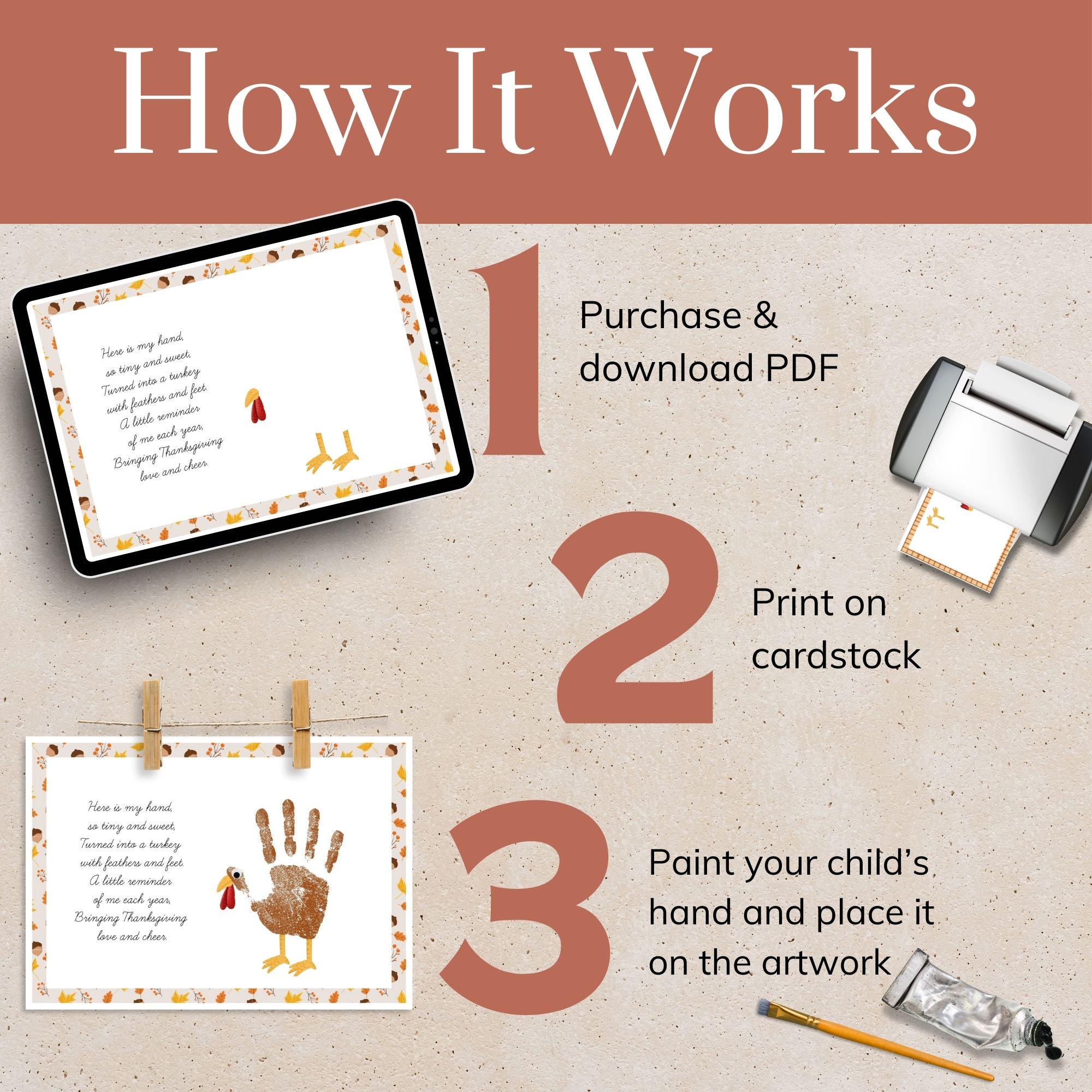 How It Works

Here is my hand,
so tiny and sweet,
Turned into a turkey
with feathers and feet.
A little reminder
of me each year,
Bringing Thanksgiving
love and cheer.

1

Purchase & download PDF

2

Print on cardstock

Here is my hand,
so tiny and sweet,
Turned into a turkey
with feathers and feet.
A little reminder
of me each year,
Bringing Thanksgiving
love and cheer.

3

Paint your child's hand and place it on the artwork