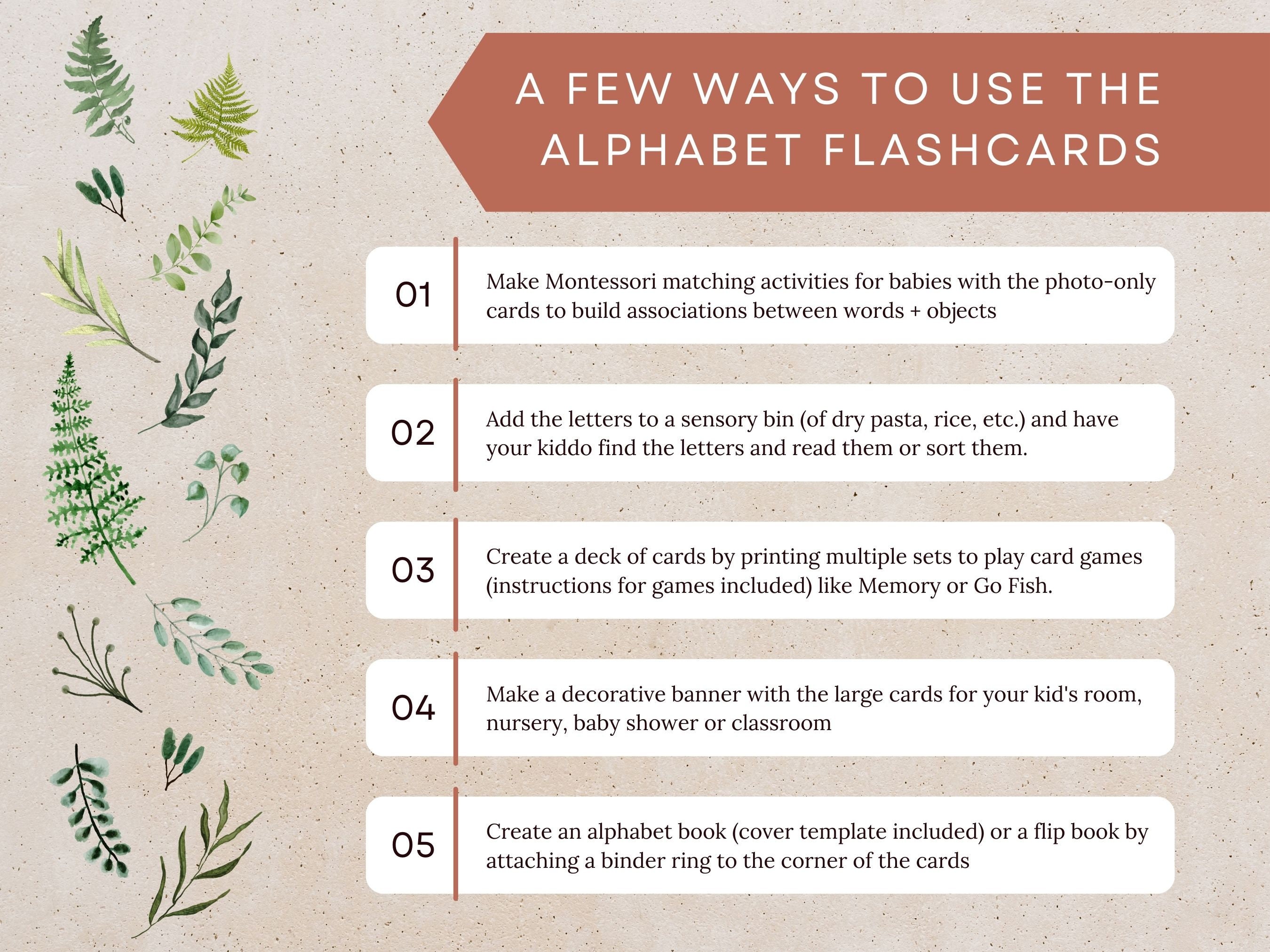 A FEW WAYS TO USE THE ALPHABET FLASHCARDS

01 Make Montessori matching activities for babies with the photo-only cards to build associations between words + objects

02 Add the letters to a sensory bin (of dry pasta, rice, etc.) and have your kiddo find the letters and read them or sort them.

03 Create a deck of cards by printing multiple sets to play card games (instructions for games included) like Memory or Go Fish.

04 Make a decorative banner with the large cards for your kid's room, nursery, baby shower or classroom

05 Create an alphabet book (cover template included) or a flip book by attaching a binder ring to the corner of the cards