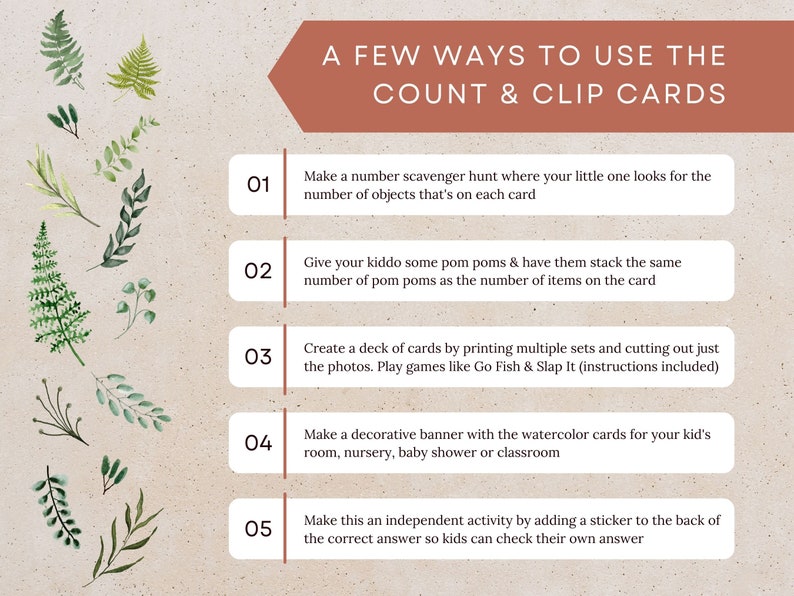 A FEW WAYS TO USE THE COUNT & CLIP CARDS

01 Make a number scavenger hunt where your little one looks for the number of objects that's on each card

02 Give your kiddo some pom poms & have them stack the same number of pom poms as the number of items on the card

03 Create a deck of cards by printing multiple sets and cutting out just the photos. Play games like Go Fish & Slap It (instructions included)

04 Make a decorative banner with the watercolor cards for your kid's room, nursery, baby shower or classroom

05 Make this an independent activity by adding a sticker to the back of the correct answer so kids can check their own answer