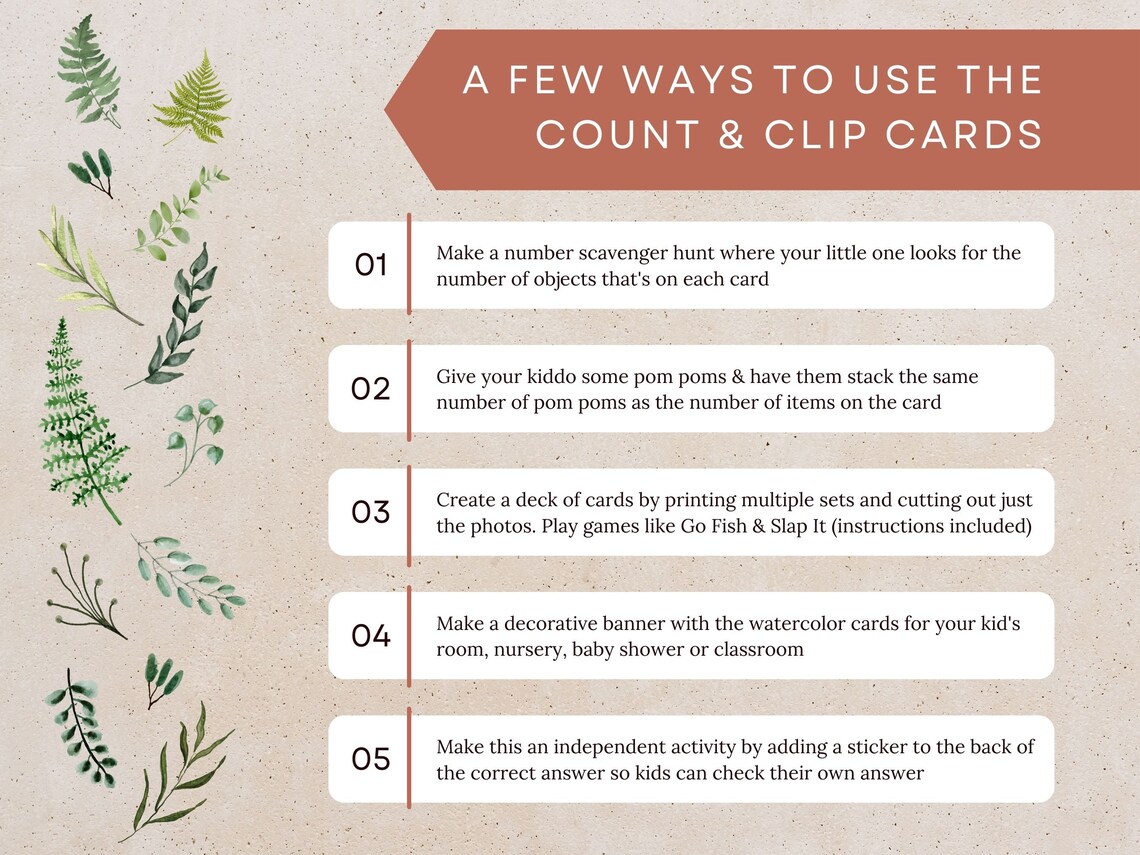 A FEW WAYS TO USE THE COUNT & CLIP CARDS

01 Make a number scavenger hunt where your little one looks for the number of objects that's on each card

02 Give your kiddo some pom poms & have them stack the same number of pom poms as the number of items on the card

03 Create a deck of cards by printing multiple sets and cutting out just the photos. Play games like Go Fish & Slap It (instructions included)

04 Make a decorative banner with the watercolor cards for your kid's room, nursery, baby shower or classroom

05 Make this an independent activity by adding a sticker to the back of the correct answer so kids can check their own answer