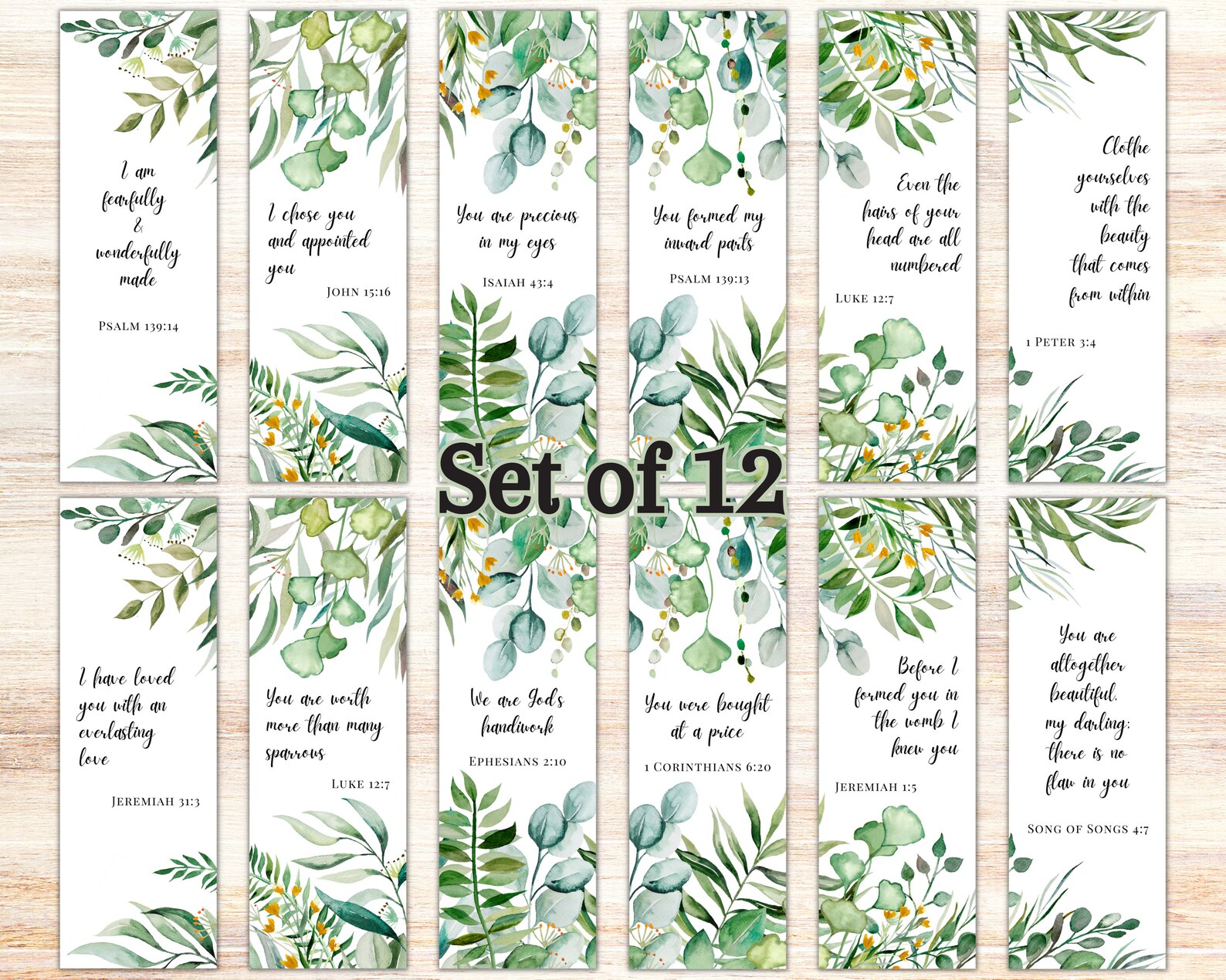 I am fearfully & wonderfully made

PSALM 139:14

I chose you and appointed you

JOHN 15:16

You are precious in my eyes

ISAIAH 43:4

You formed my inward parts

PSALM 139:13

Even the hairs of your head are all numbered

LUKE 12:7

Clothe yourselves with the beauty that comes from within

1 PETER 3:4

Set of 12

I have loved you with an everlasting love

JEREMIAH 31:3

You are worth more than many sparrows

LUKE 12:7

We are God's handiwork

EPHESIANS 2:10

You were bought at a price

1 CORINTHIANS 6:20

Before I formed you in the womb I knew you

JEREMIAH 1:5

You are altogether beautiful, my darling; there is no flaw in you

SONG OF SONGS 4:7