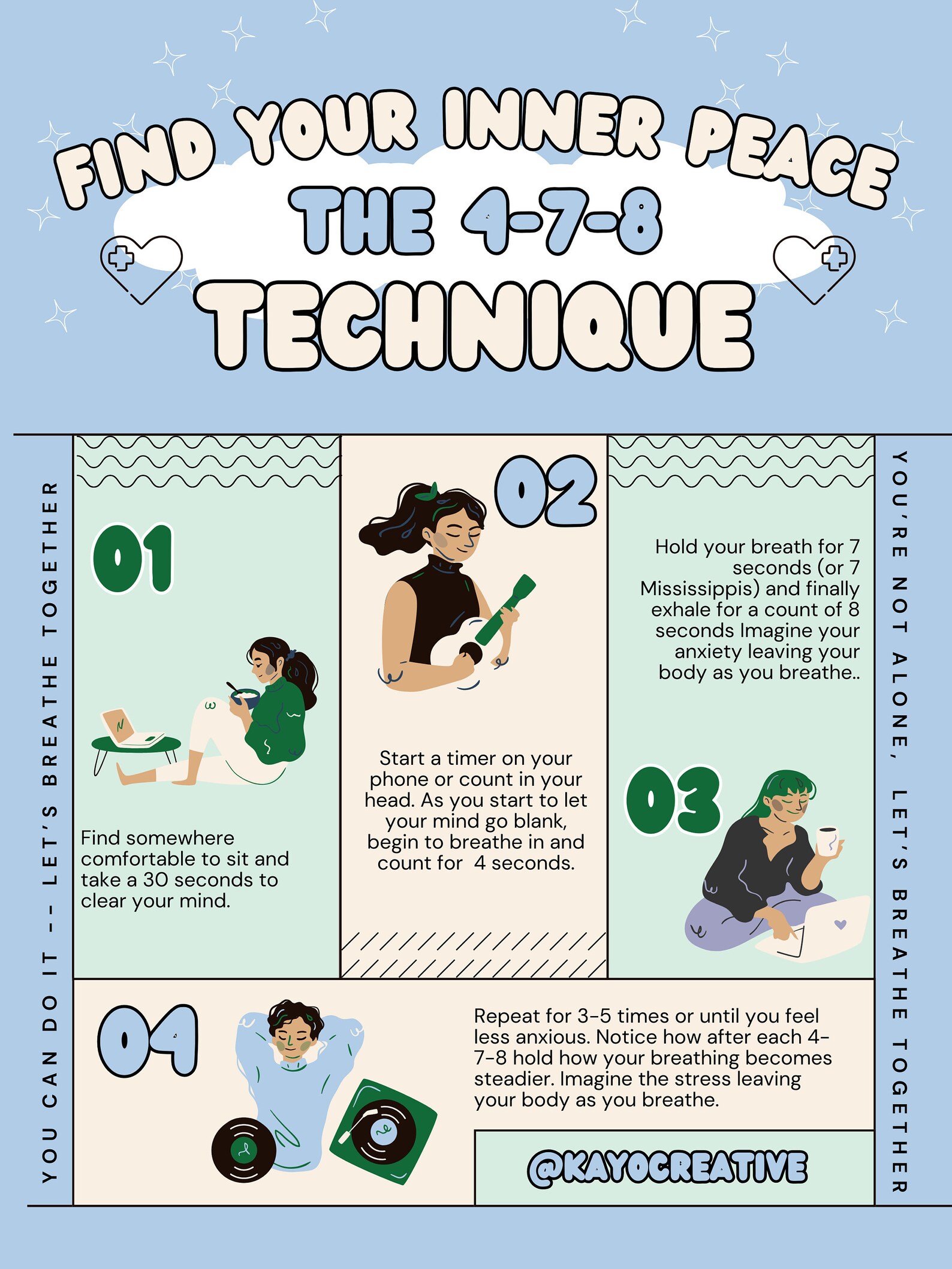 FIND YOUR INNER PEACE
THE 4-7-8
TECHNIQUE

YOU CAN DO IT -- LET'S BREATHE TOGETHER

01

Find somewhere comfortable to sit and take a 30 seconds to clear your mind.

02

Start a timer on your phone or count in your head. As you start to let your mind go blank, begin to breathe in and count for 4 seconds.

Hold your breath for 7 seconds (or 7 Mississippis) and finally exhale for a count of 8 seconds Imagine your anxiety leaving your body as you breathe..

03

04

Repeat for 3-5 times or until you feel less anxious. Notice how after each 4-7-8 hold how your breathing becomes steadier. Imagine the stress leaving your body as you breathe.

@KAYOCREATIVE

YOU'RE NOT ALONE, LET'S BREATHE TOGETHER