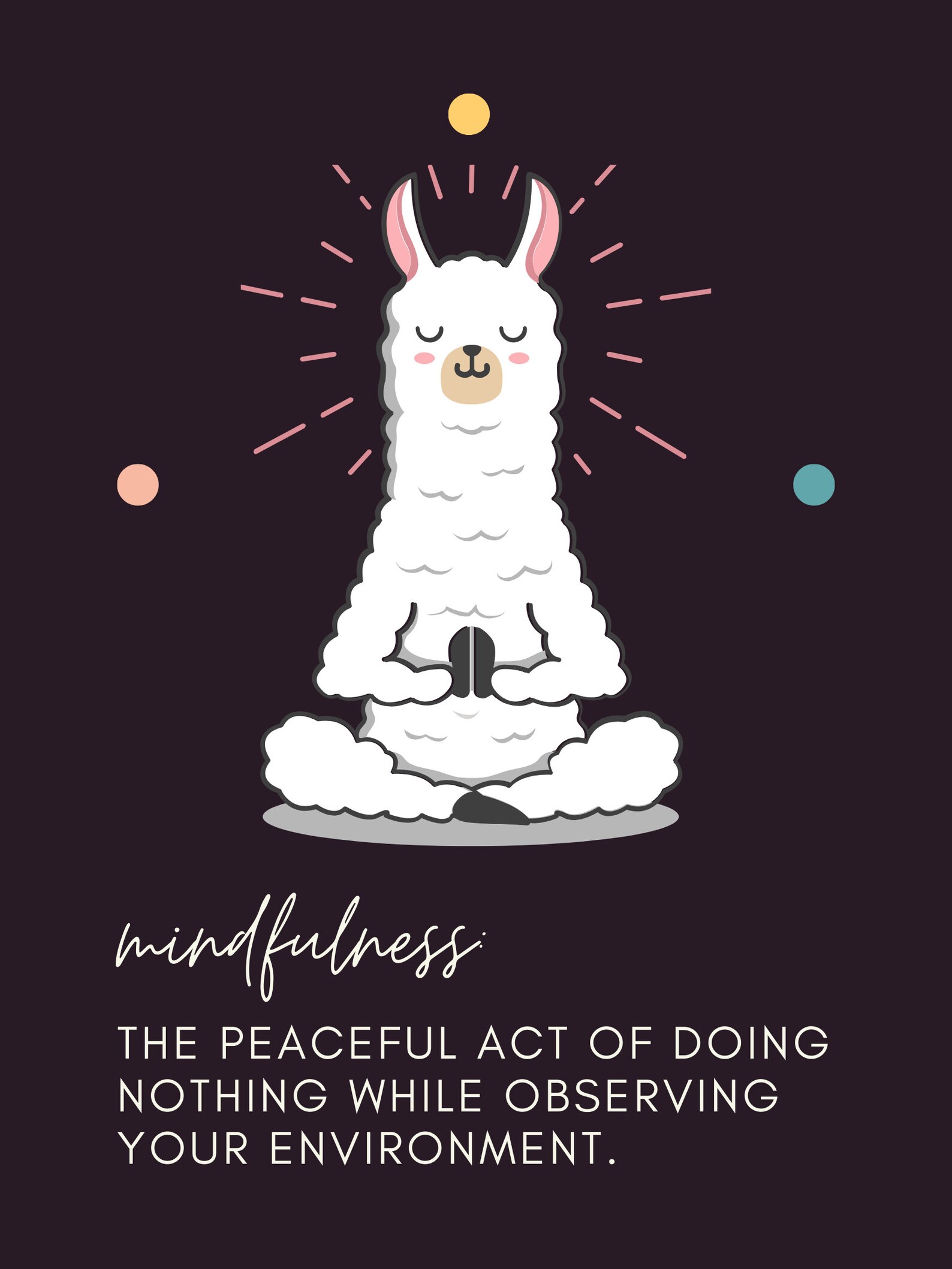 mindfulness:

THE PEACEFUL ACT OF DOING NOTHING WHILE OBSERVING YOUR ENVIRONMENT.