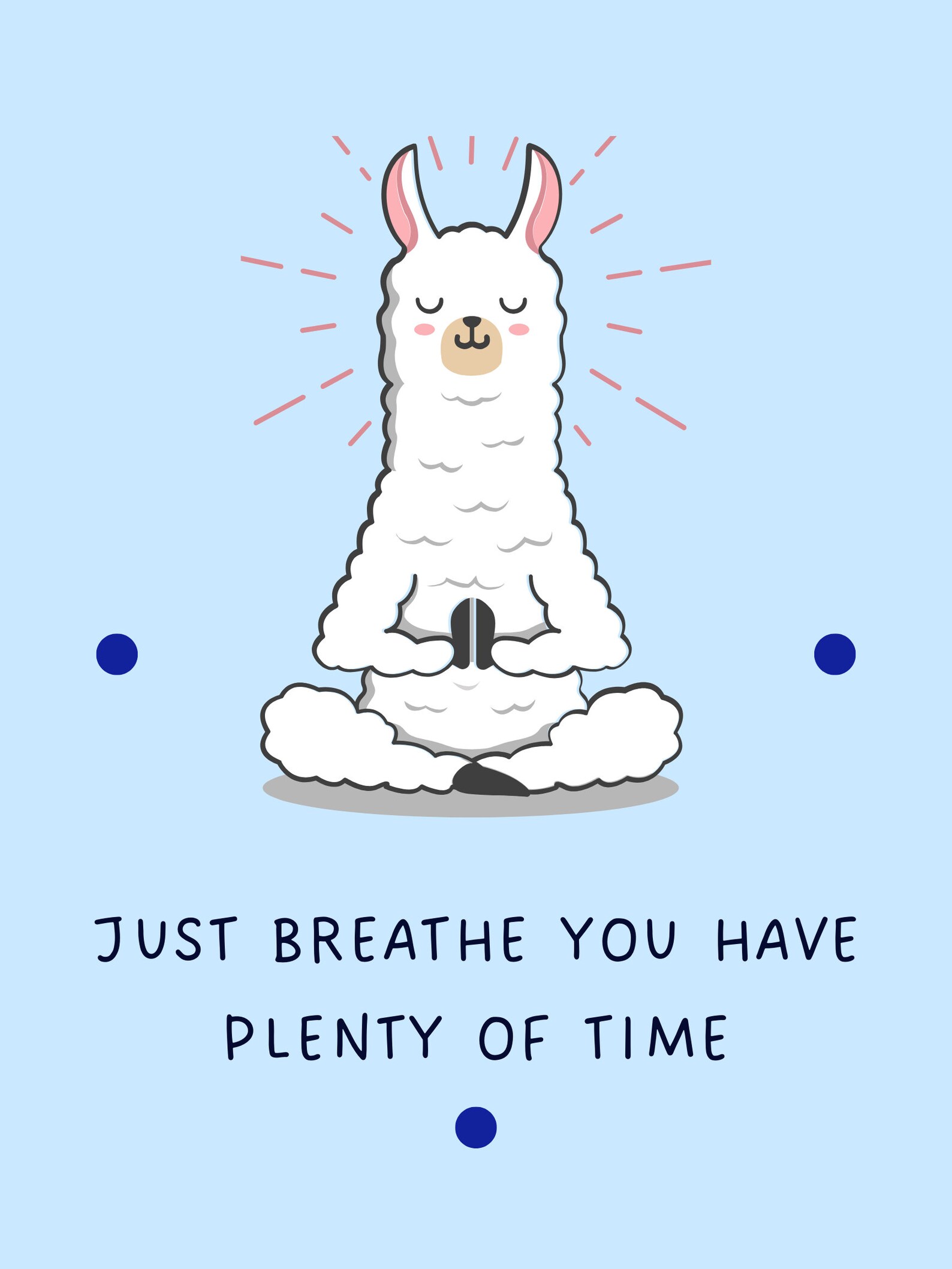 JUST BREATHE YOU HAVE PLENTY OF TIME