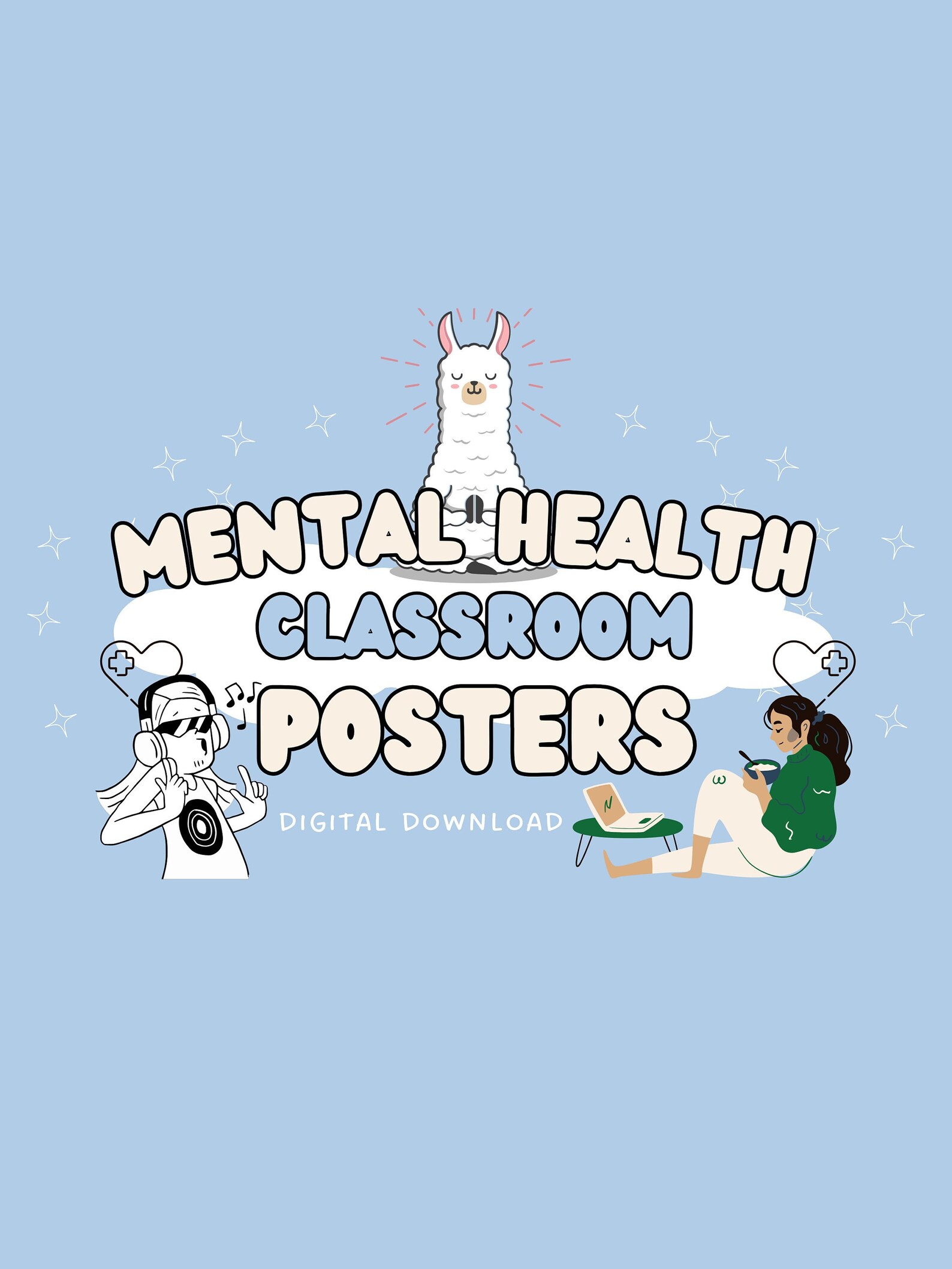 MENTAL HEALTH
CLASSROOM
POSTERS

DIGITAL DOWNLOAD