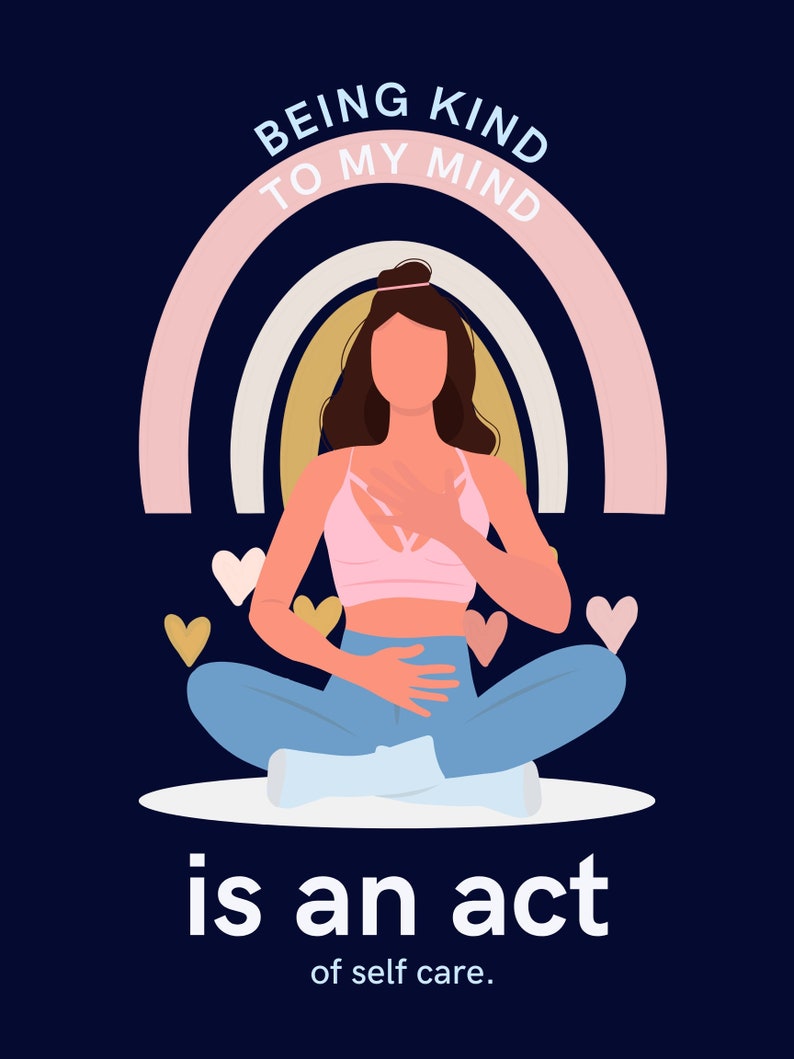 BEING KIND
TO MY MIND

is an act
of self care.