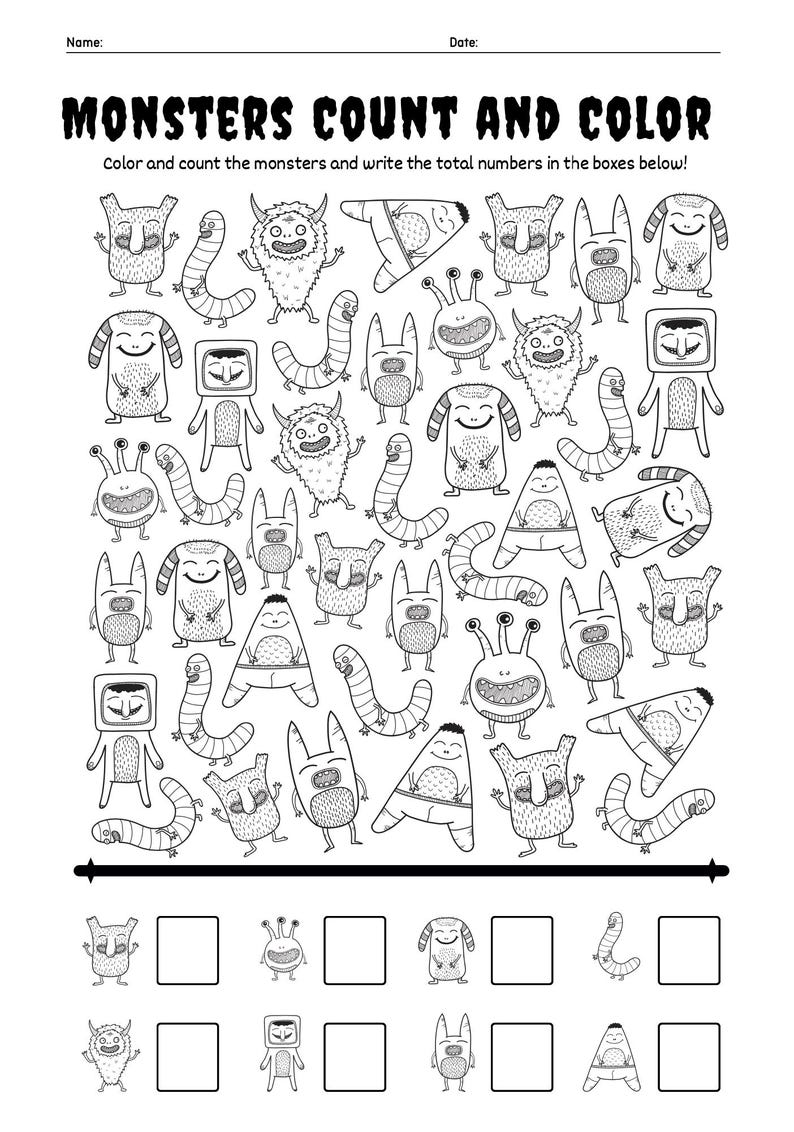 Name: Date:

MONSTERS COUNT AND COLOR

Color and count the monsters and write the total numbers in the boxes below!