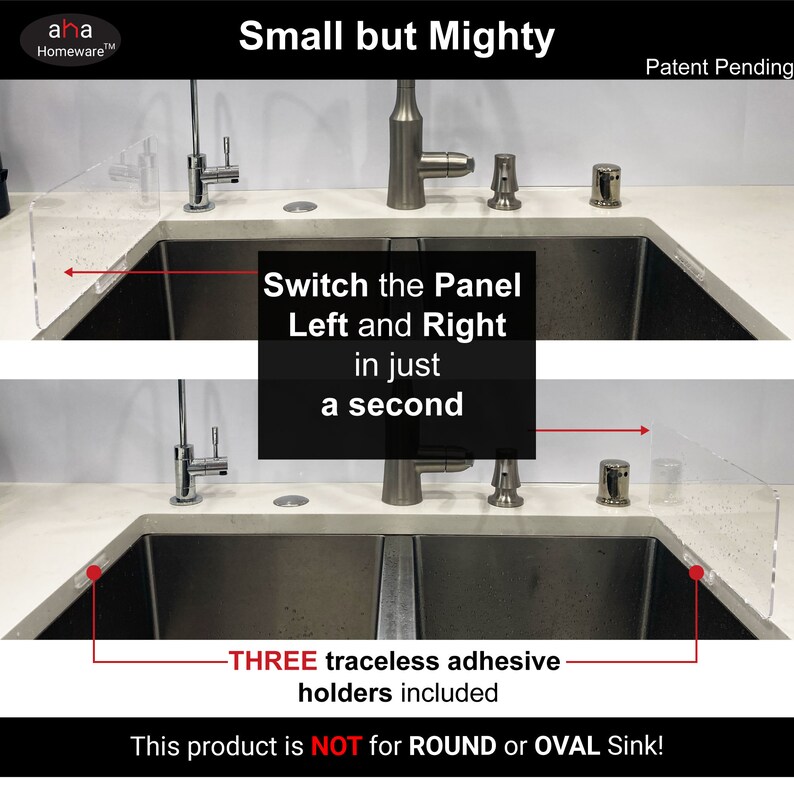 aha
Homeware™

Small but Mighty

Patent Pending

Switch the Panel Left and Right in just a second

THREE traceless adhesive holders included

This product is NOT for ROUND or OVAL Sink!