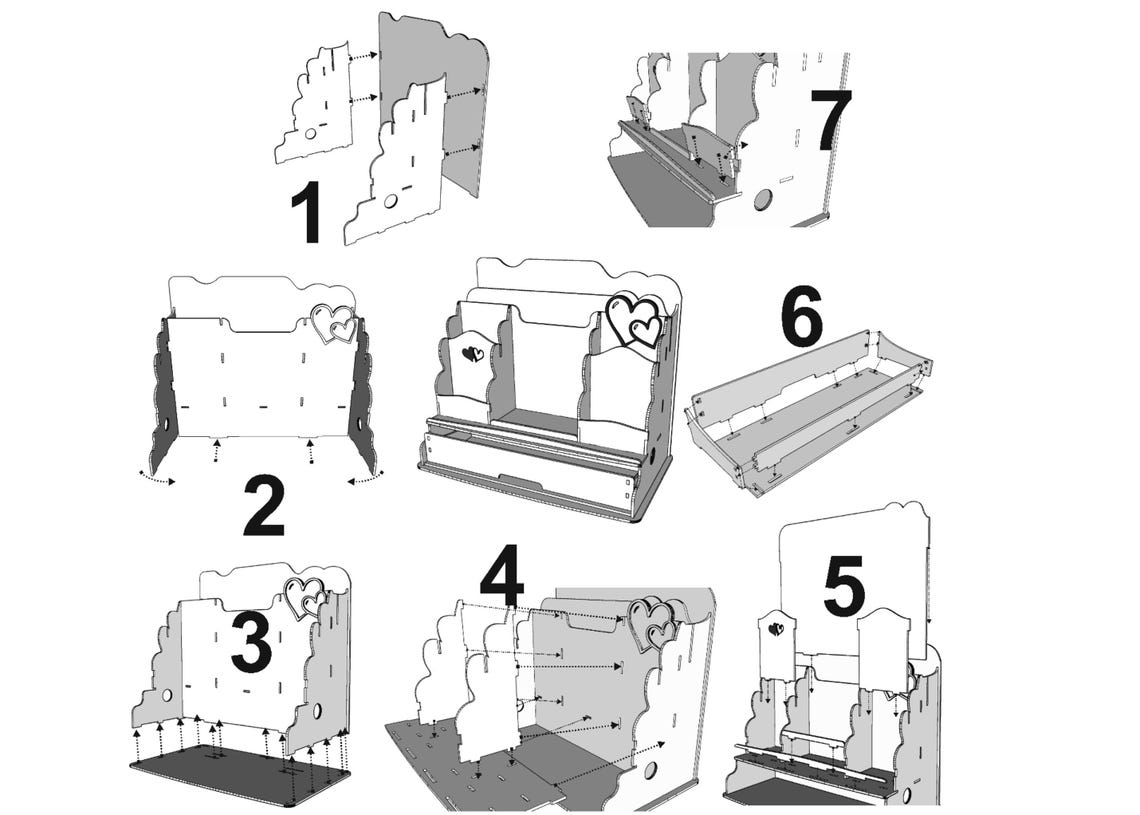 1

7

2

6

3

4

5