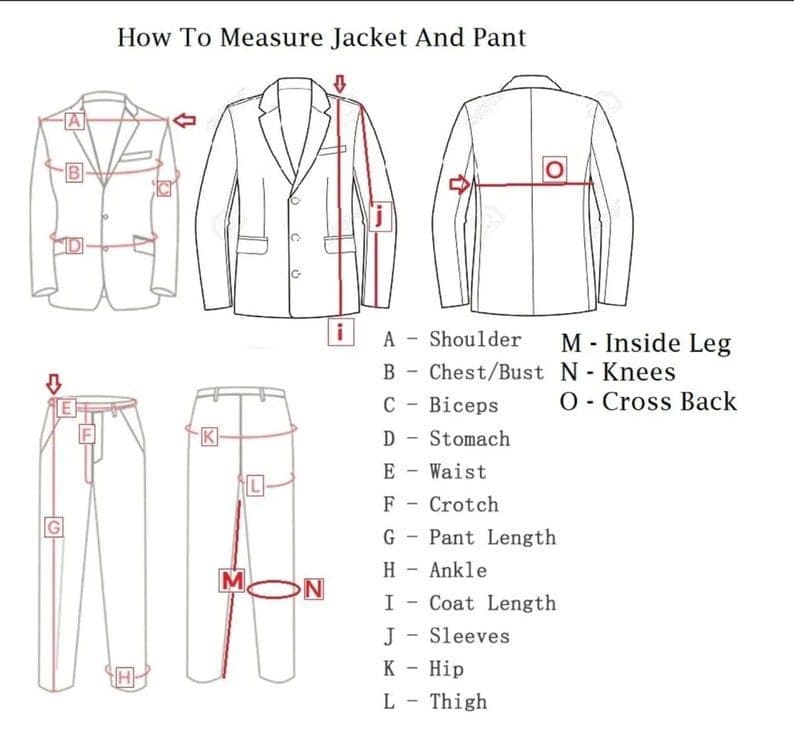 How To Measure Jacket And Pant

A
B
C
D

j
i

O

E
F
G
H

K
L
M
N

A - Shoulder
B - Chest/Bust
C - Biceps
D - Stomach
E - Waist
F - Crotch
G - Pant Length
H - Ankle
I - Coat Length
J - Sleeves
K - Hip
L - Thigh

M - Inside Leg
N - Knees
O - Cross Back