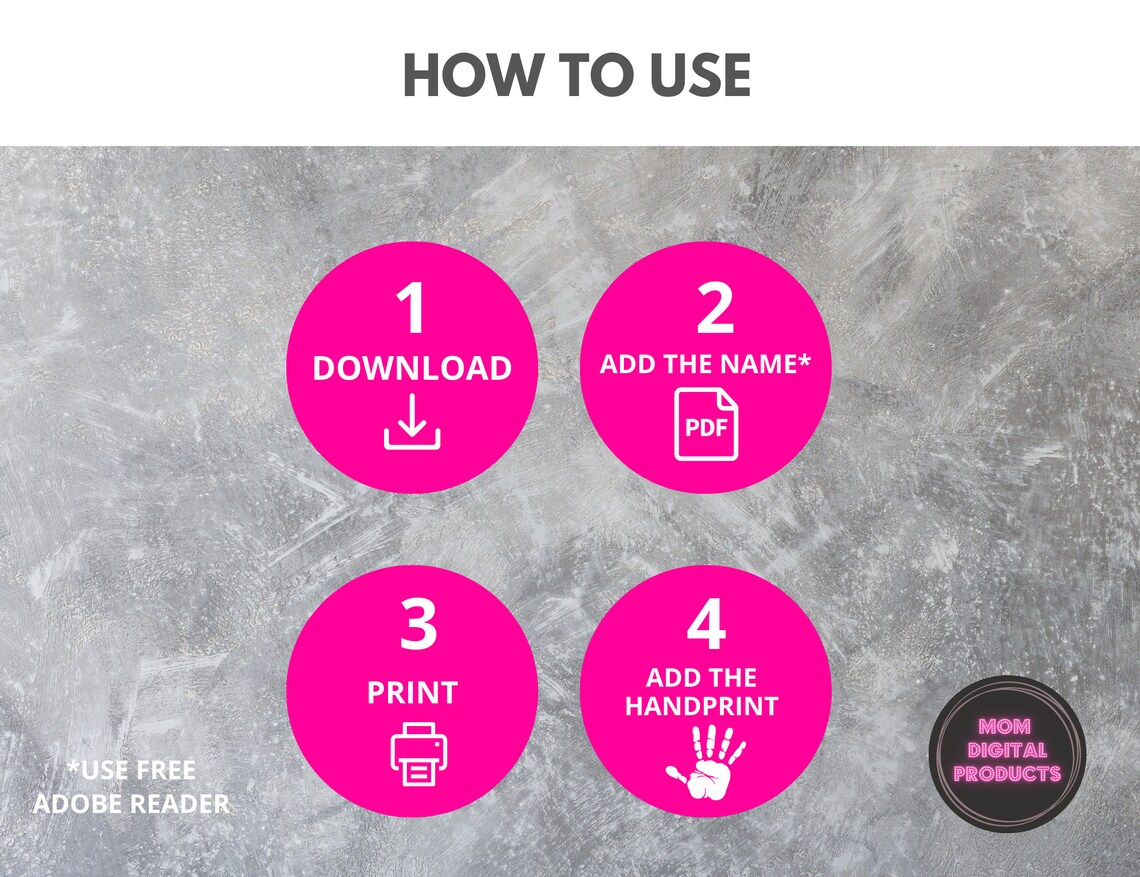 HOW TO USE

1
DOWNLOAD

2
ADD THE NAME*
PDF

3
PRINT

4
ADD THE HANDPRINT

*USE FREE ADOBE READER

MOM DIGITAL PRODUCTS