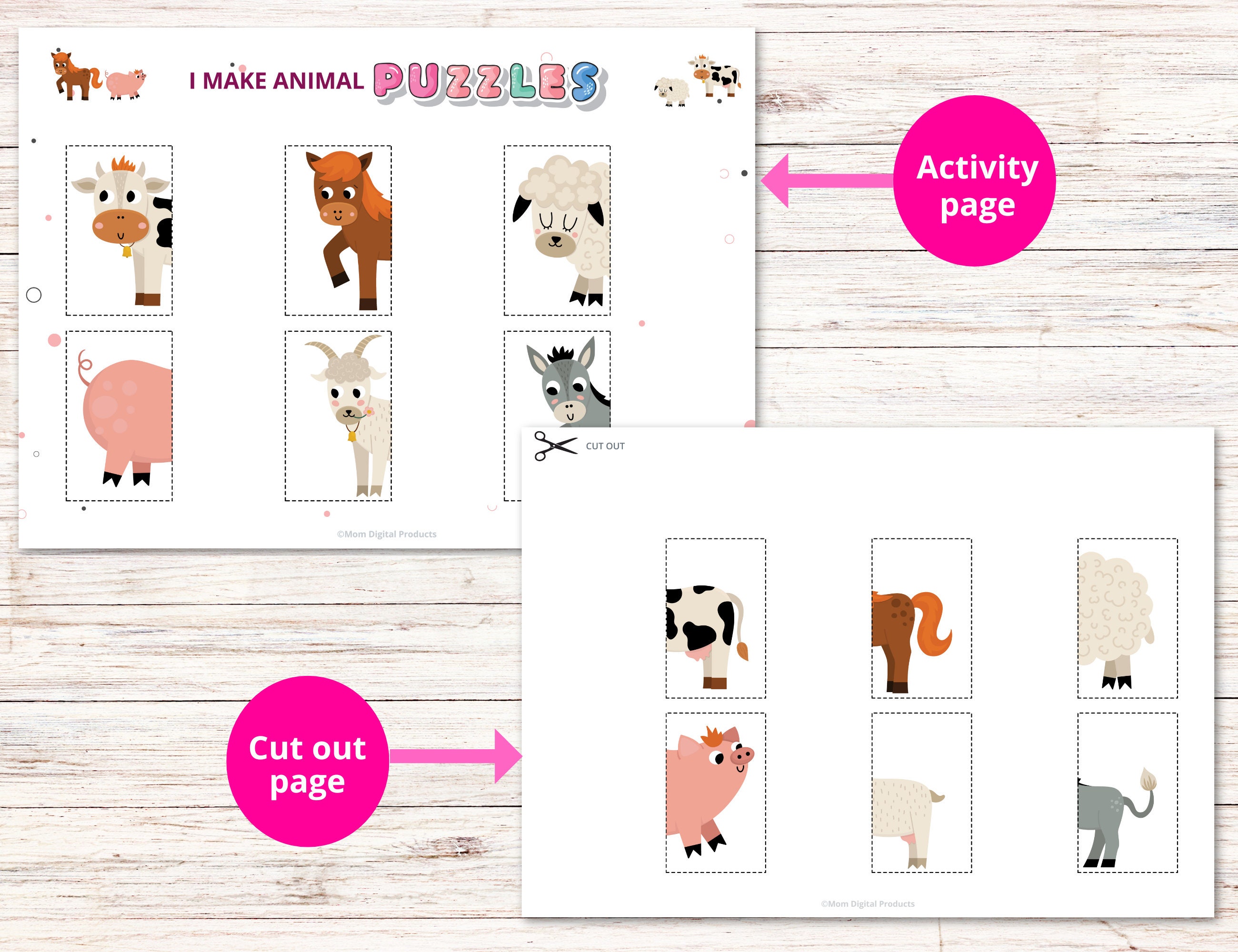 I MAKE ANIMAL PUZZLES

Activity page

©Mom Digital Products

CUT OUT

Cut out page

©Mom Digital Products