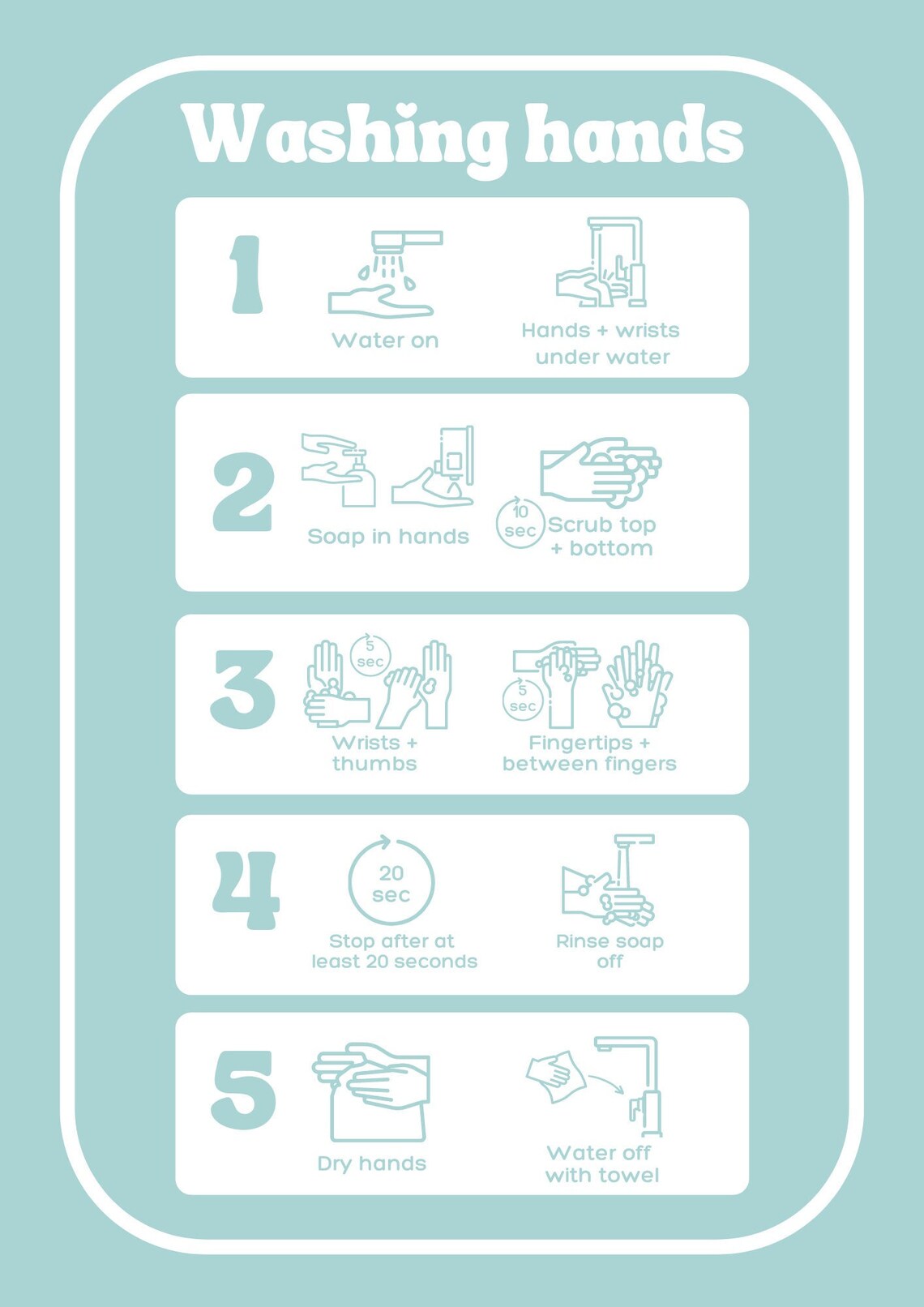 Washing hands

1

Water on

Hands + wrists under water

2

Soap in hands

10 sec

Scrub top + bottom

3

5 sec

Wrists + thumbs

5 sec

Fingertips + between fingers

4

20 sec

Stop after at least 20 seconds

Rinse soap off

5

Dry hands

Water off with towel