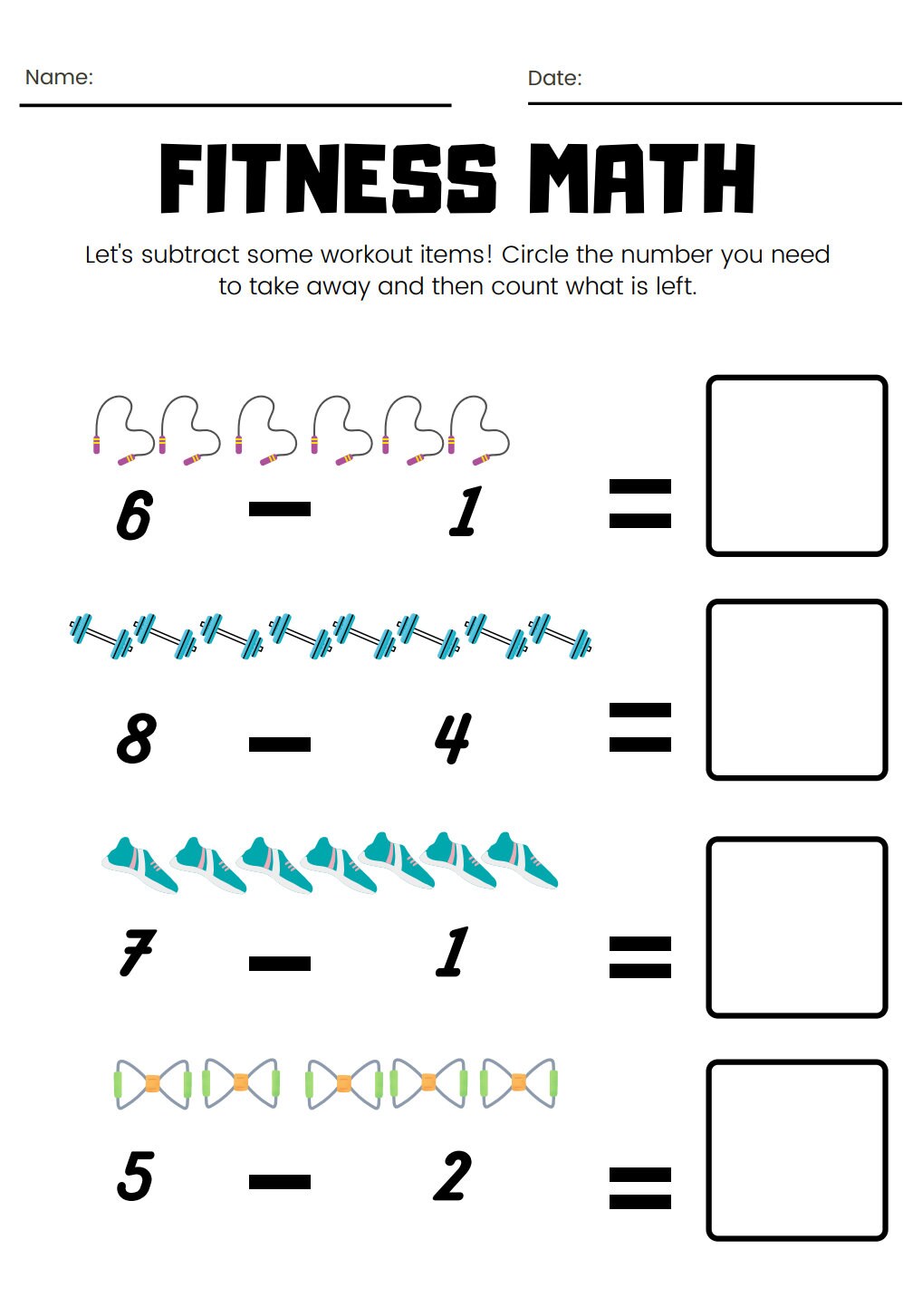 Name:

Date:

FITNESS MATH

Let's subtract some workout items! Circle the number you need to take away and then count what is left.

$6 - 1 =$

$8 - 4 =$

$7 - 1 =$

$5 - 2 =$