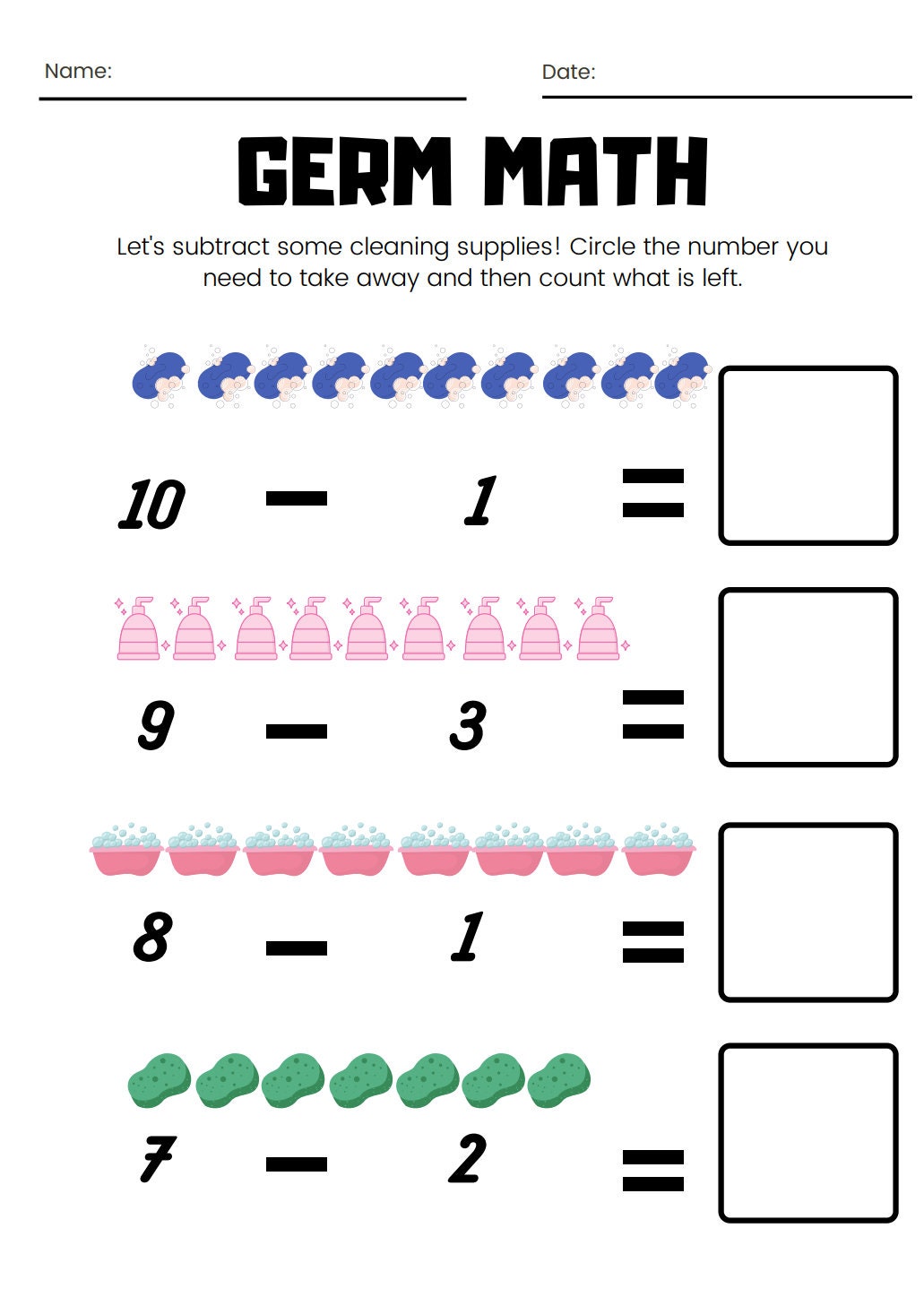 Name:

Date:

GERM MATH

Let's subtract some cleaning supplies! Circle the number you need to take away and then count what is left.

$10 - 1 =$

$9 - 3 =$

$8 - 1 =$

$7 - 2 =$