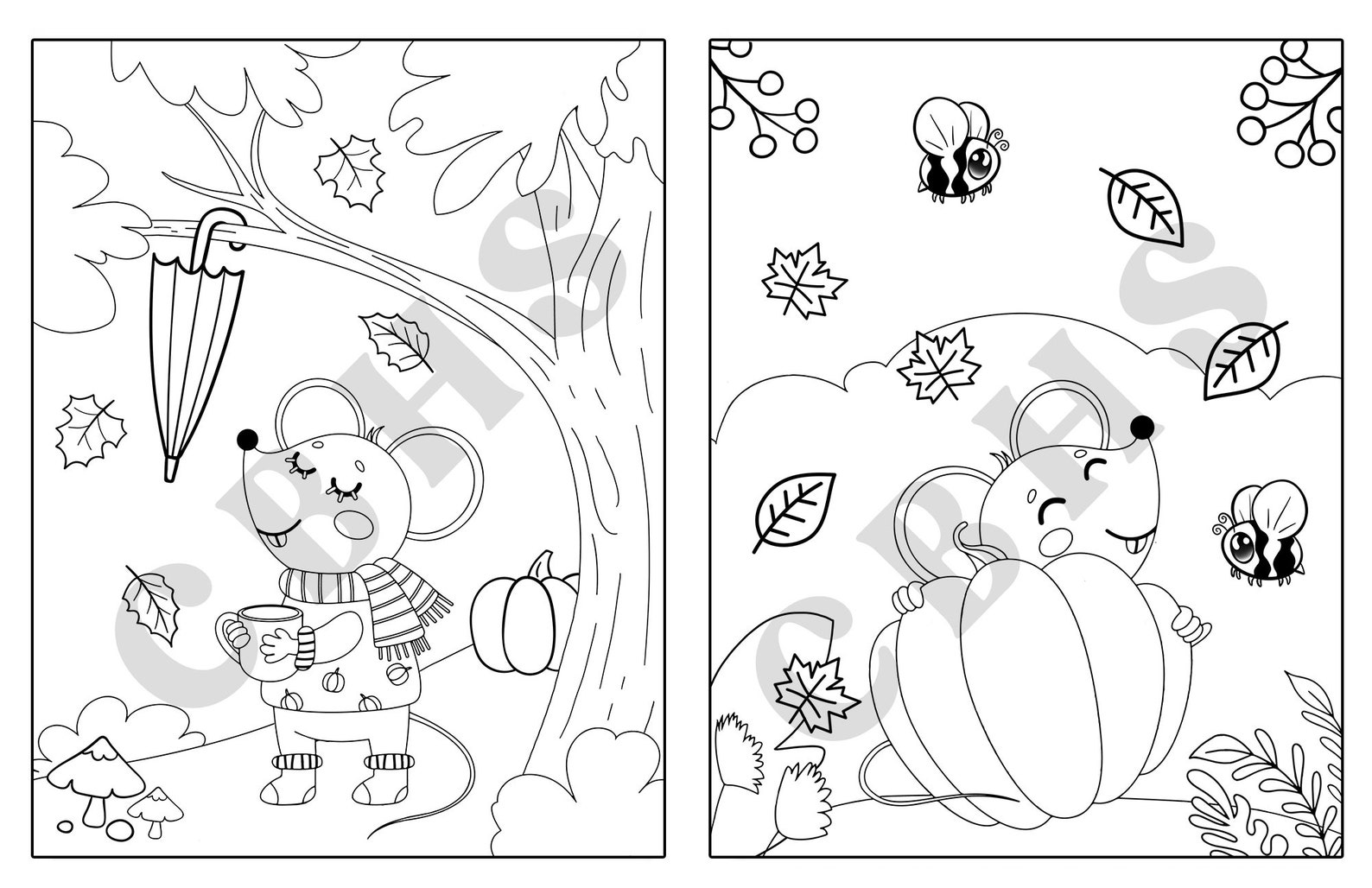 CBHS

CBHS