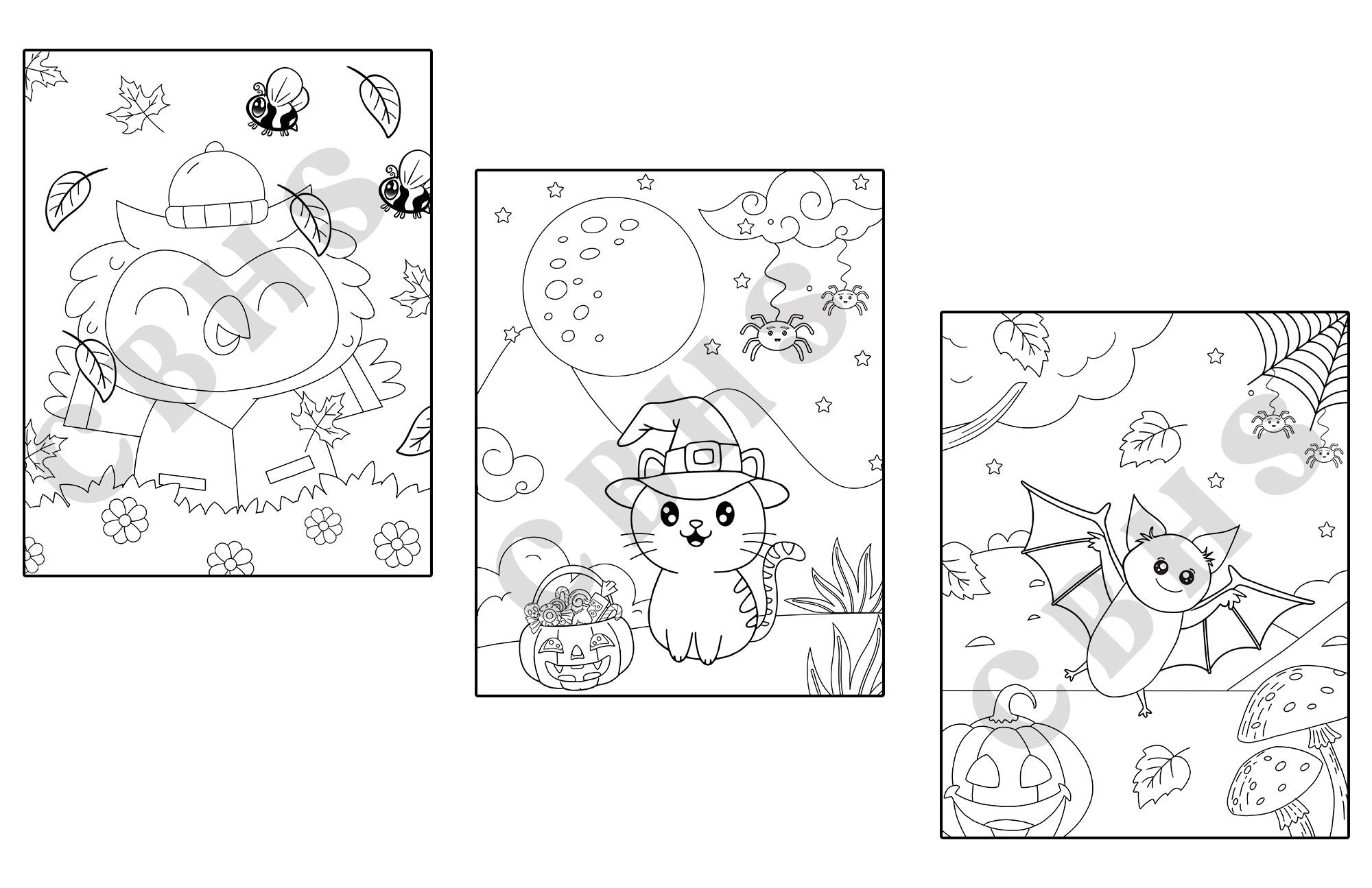 CBHS

CBHS

CBHS