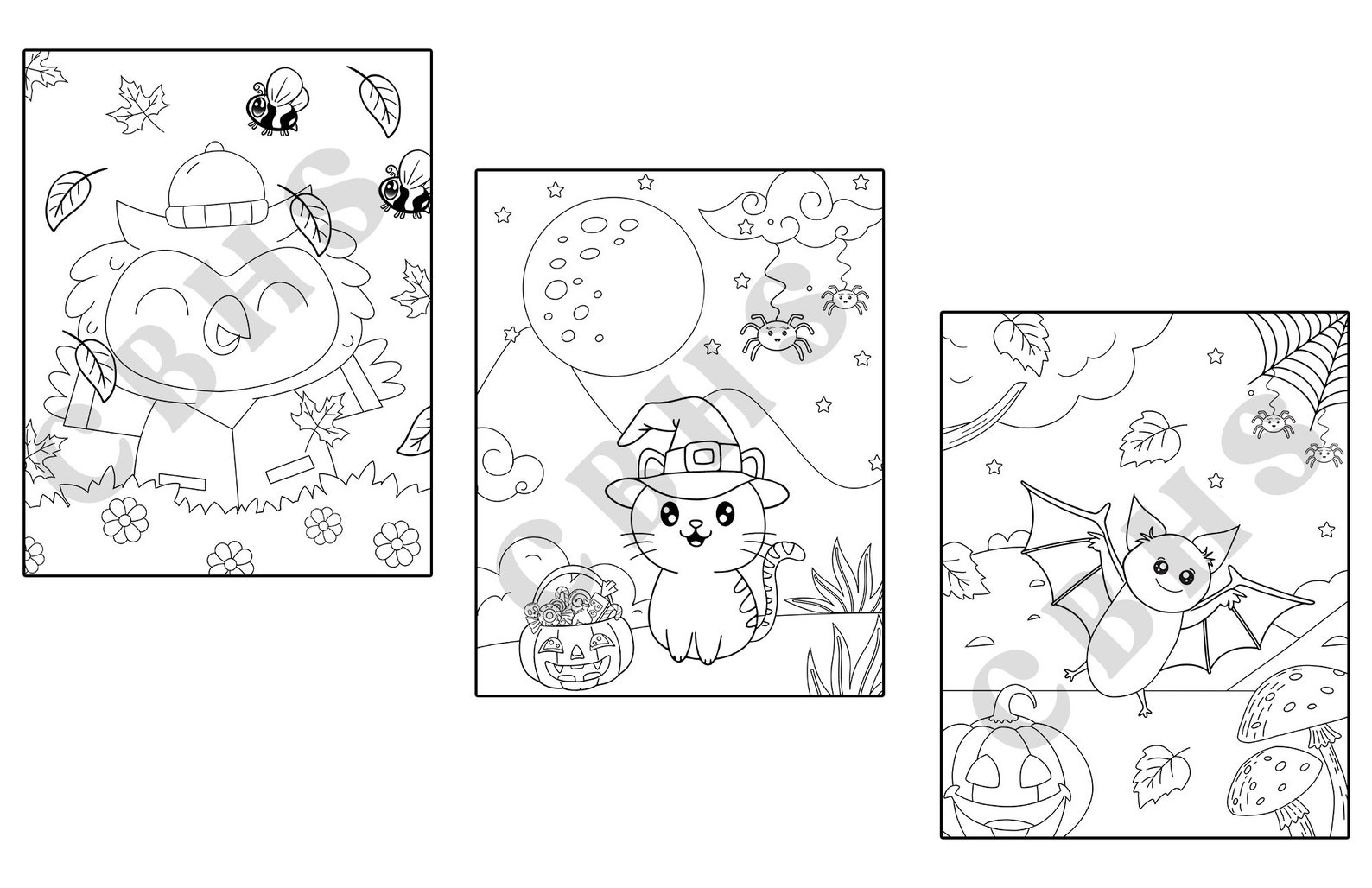 CBHS

CBHS

CBHS